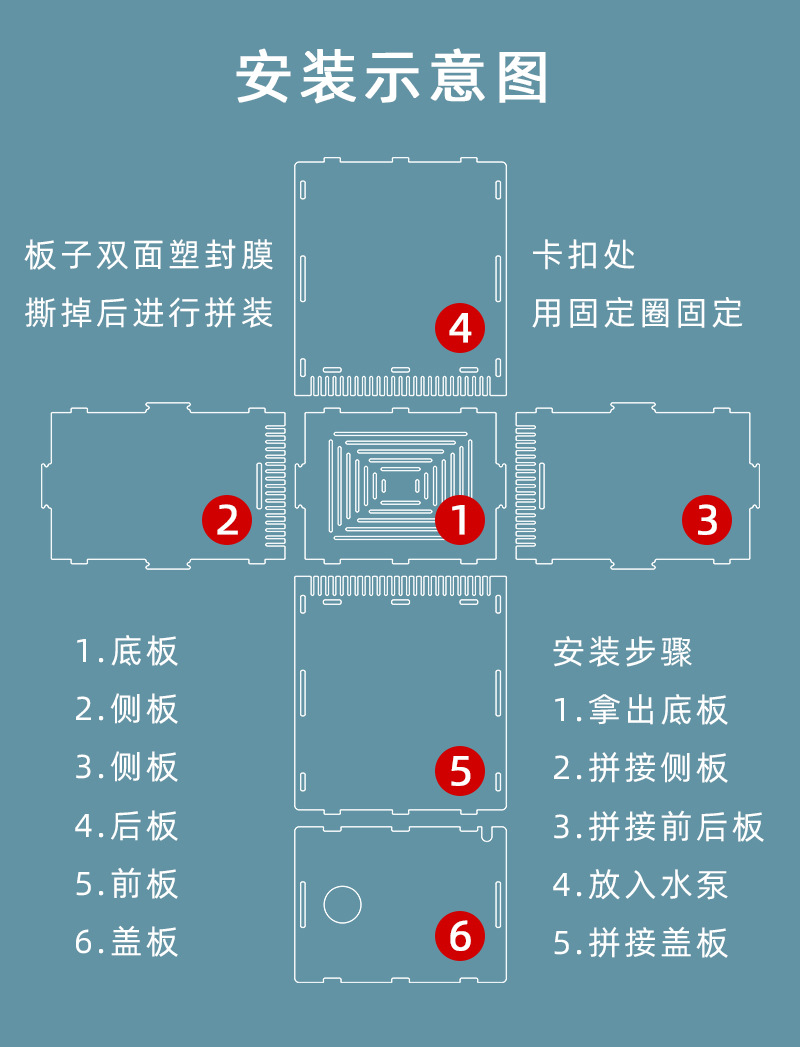 安装示意图

板子双面塑封膜
撕掉后进行拼装

卡扣处
用固定圈固定

4

2

1

3

5

6

1.底板
2.侧板
3.侧板
4.后板
5.前板
6.盖板

安装步骤
1.拿出底板
2.拼接侧板
3.拼接前后板
4.放入水泵
5.拼接盖板