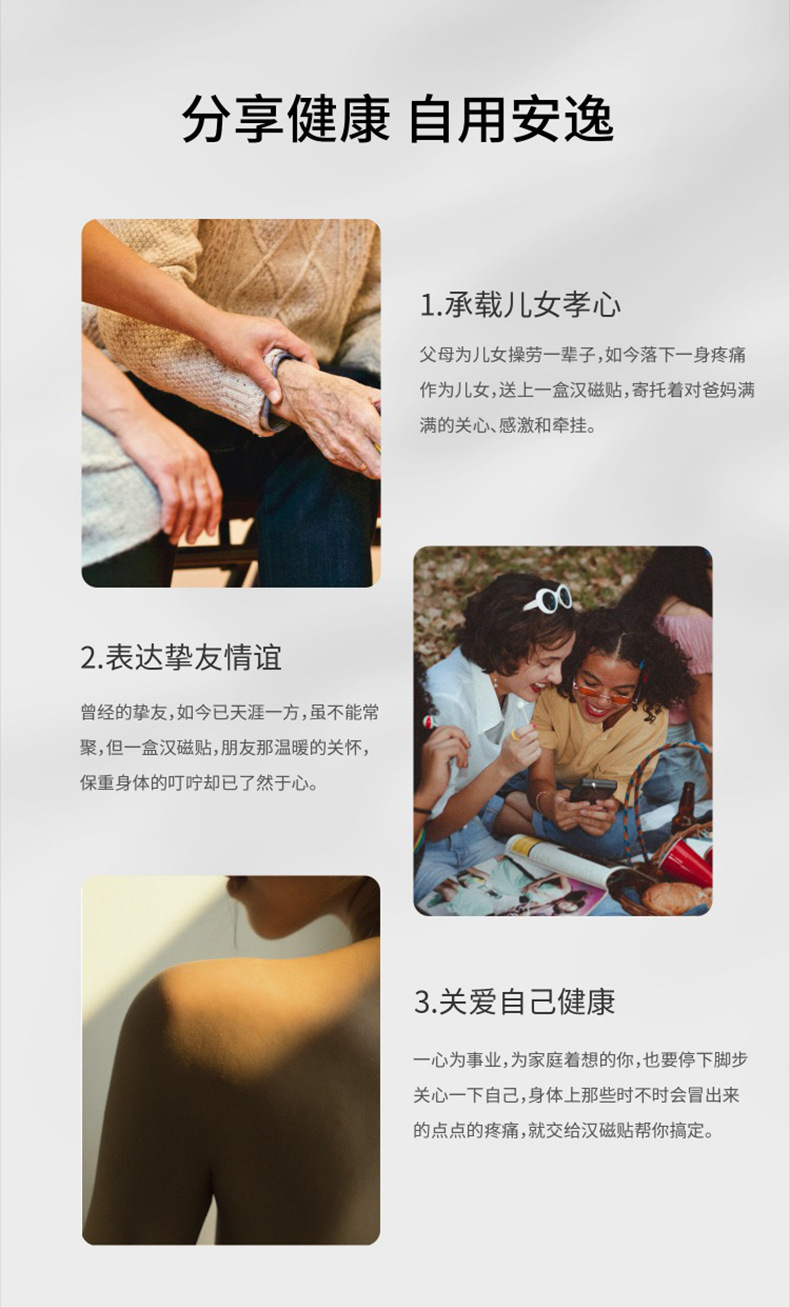 分享健康 自用安逸

1.承载儿女孝心

父母为儿女操劳一辈子，如今落下一身疼痛作为儿女，送上一盒汉磁贴，寄托着对爸妈满满的关心、感激和牵挂。

2.表达挚友情谊

曾经的挚友，如今已天涯一方，虽不能常聚，但一盒汉磁贴，朋友那温暖的关怀，保重身体的叮咛却已了然于心。

3.关爱自己健康

一心为事业，为家庭着想的你，也要停下脚步关心一下自己，身体上那些时不时会冒出来的点点的疼痛，就交给汉磁贴帮你搞定。