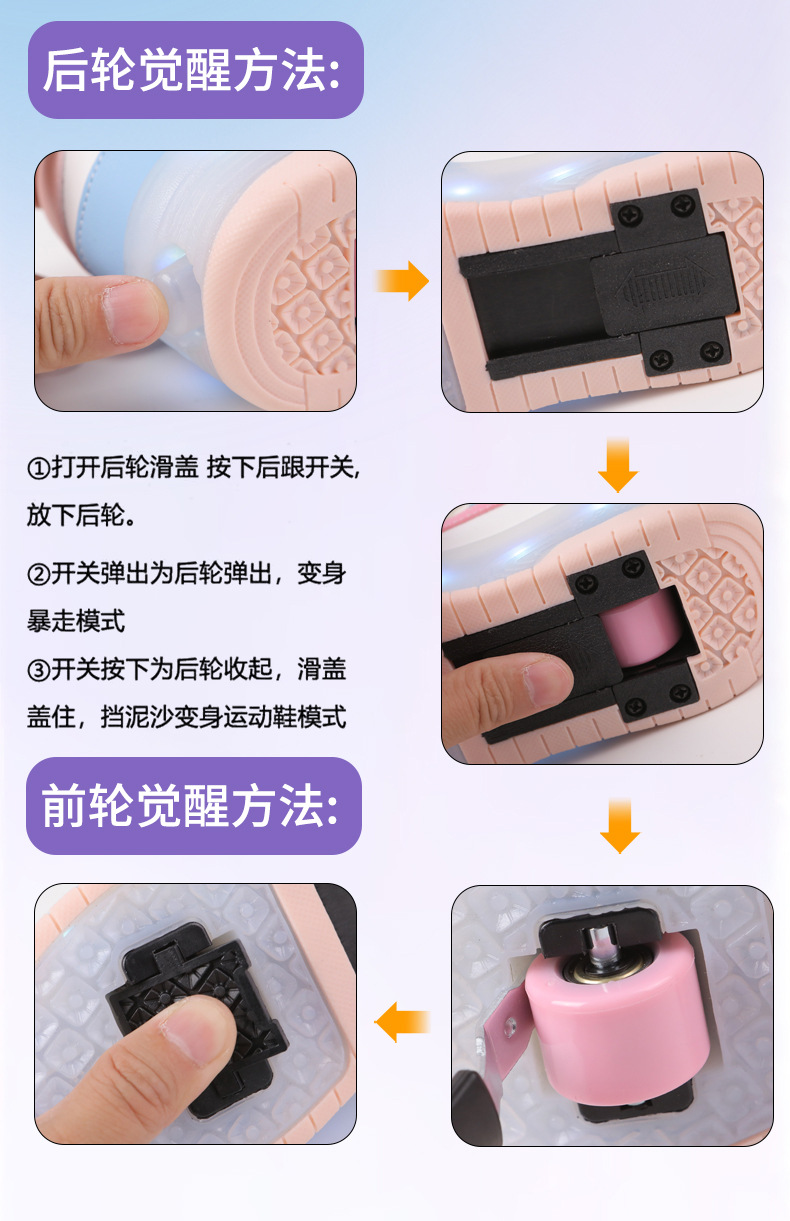 后轮觉醒方法:

①打开后轮滑盖 按下后跟开关,放下后轮。

②开关弹出为后轮弹出，变身暴走模式

③开关按下为后轮收起，滑盖盖住，挡泥沙变身运动鞋模式

前轮觉醒方法: