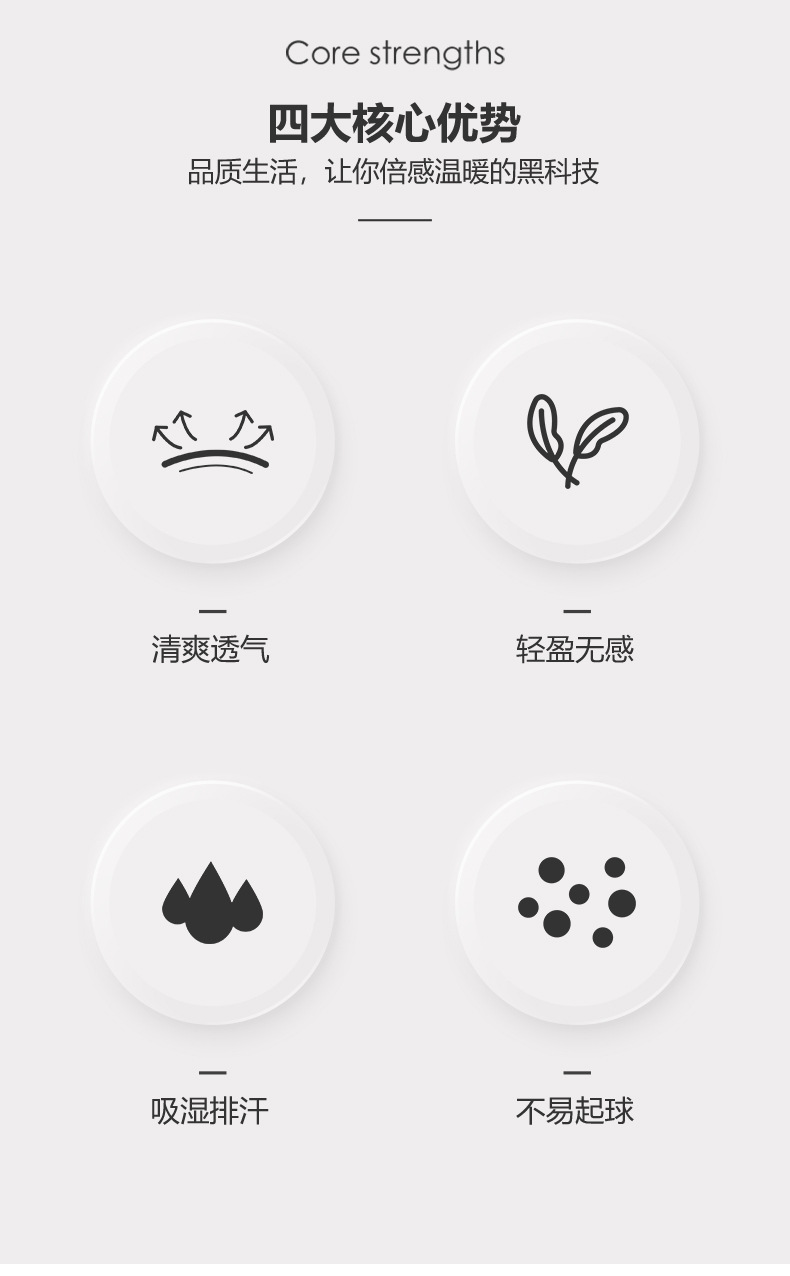 Core strengths

四大核心优势

品质生活，让你倍感温暖的黑科技

清爽透气

轻盈无感

吸湿排汗

不易起球