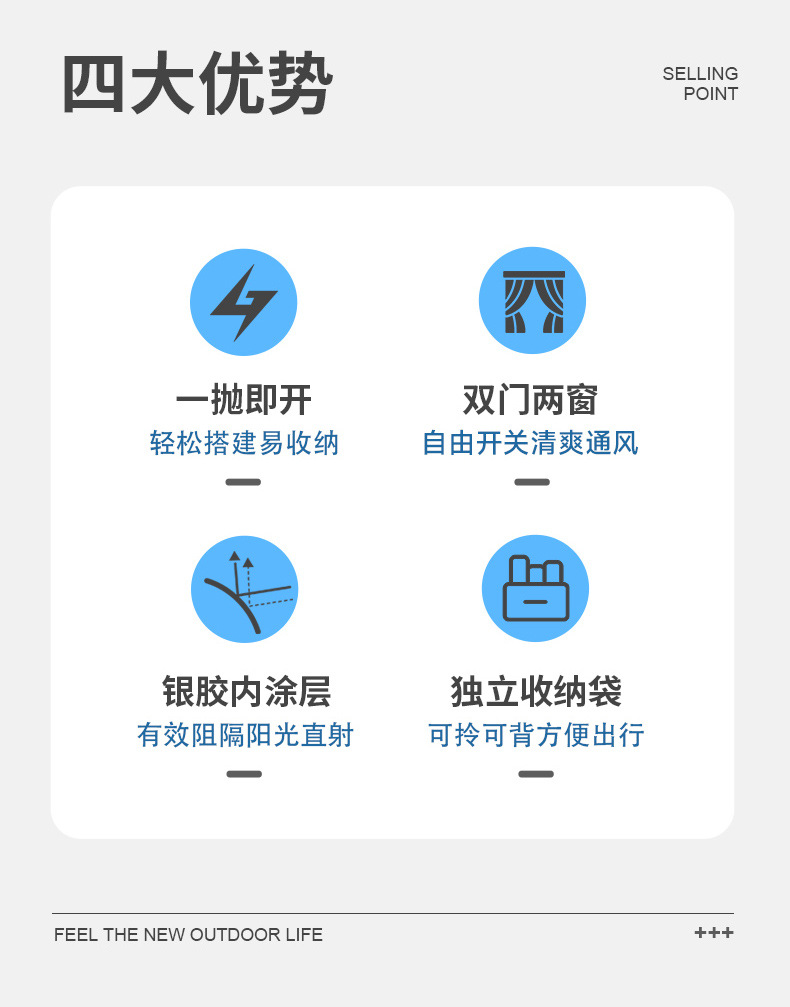 四大优势

SELLING
POINT

一抛即开
轻松搭建易收纳

双门两窗
自由开关清爽通风

银胶内涂层
有效阻隔阳光直射

独立收纳袋
可拎可背方便出行

FEEL THE NEW OUTDOOR LIFE

+++