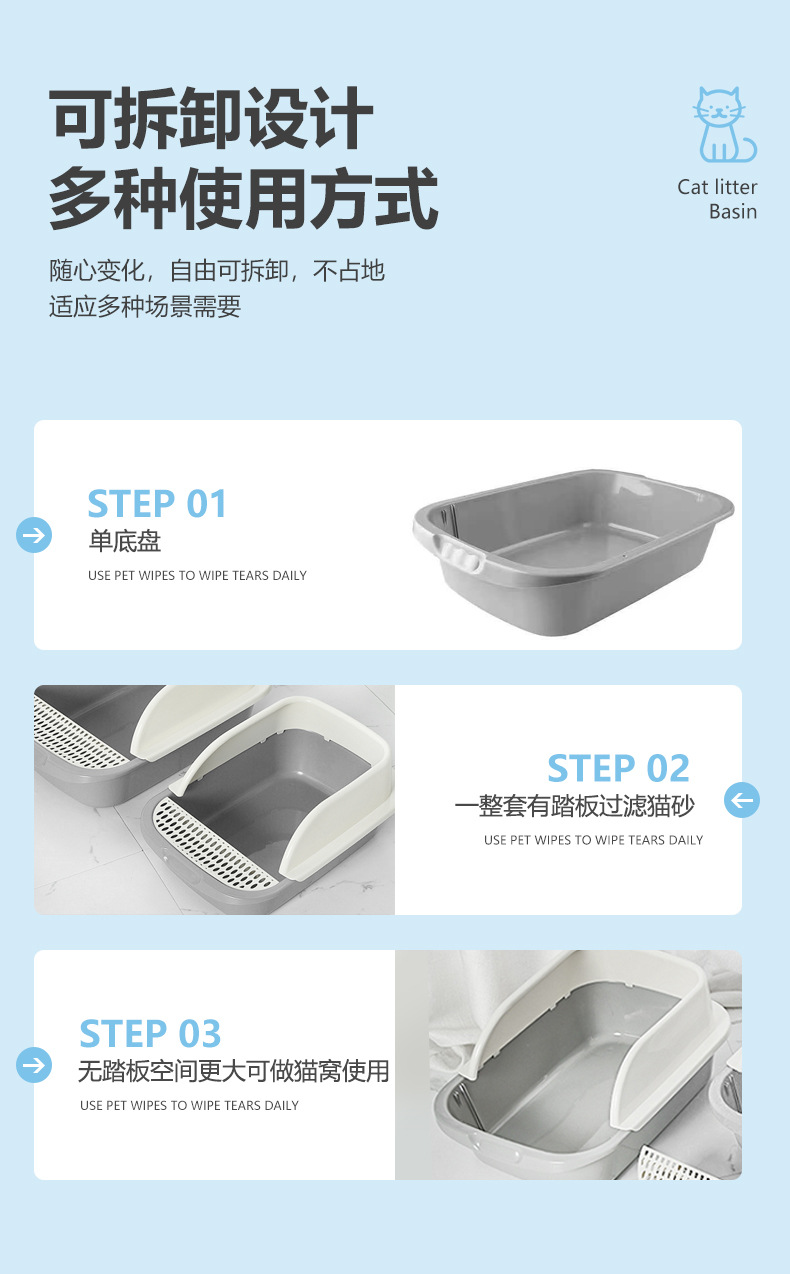 可拆卸设计
多种使用方式

Cat litter
Basin

随心变化，自由可拆卸，不占地
适应多种场景需要

STEP 01
单底盘
USE PET WIPES TO WIPE TEARS DAILY

STEP 02
一整套有踏板过滤猫砂
USE PET WIPES TO WIPE TEARS DAILY

STEP 03
无踏板空间更大可做猫窝使用
USE PET WIPES TO WIPE TEARS DAILY