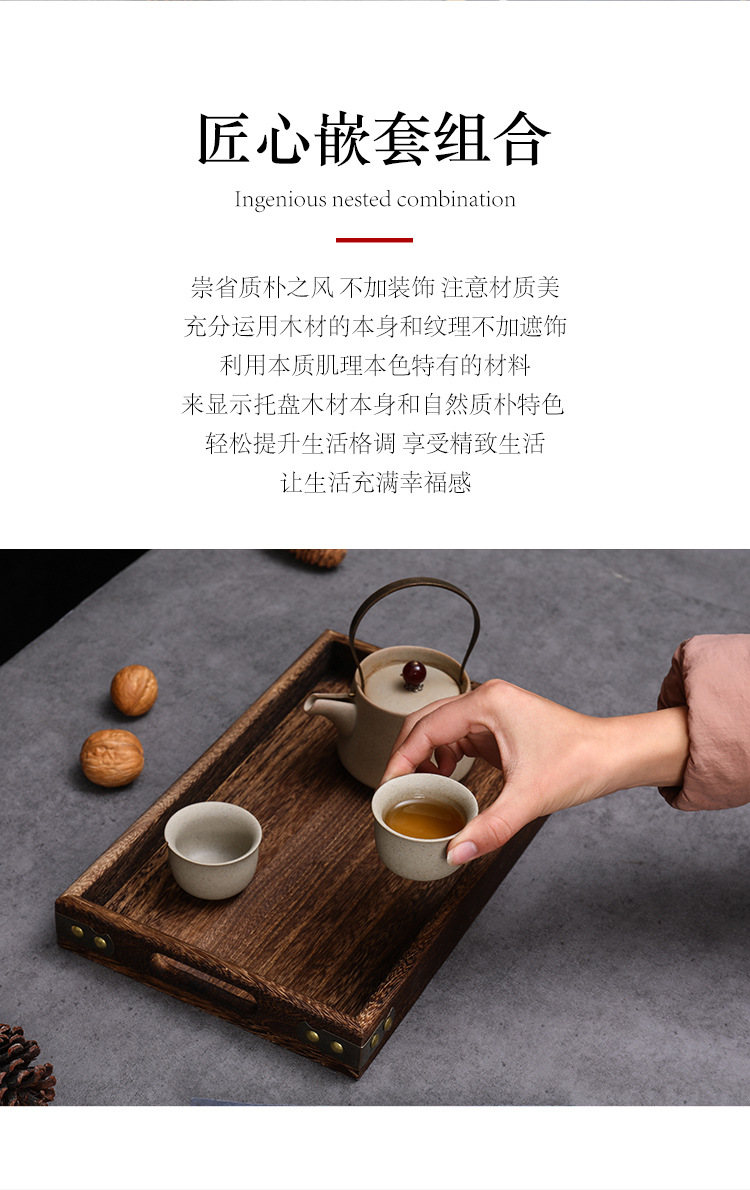 匠心嵌套组合

Ingenious nested combination

崇省质朴之风 不加装饰 注意材质美
充分运用木材的本身和纹理不加遮饰
利用本质肌理本色特有的材料
来显示托盘木材本身和自然质朴特色
轻松提升生活格调 享受精致生活
让生活充满幸福感