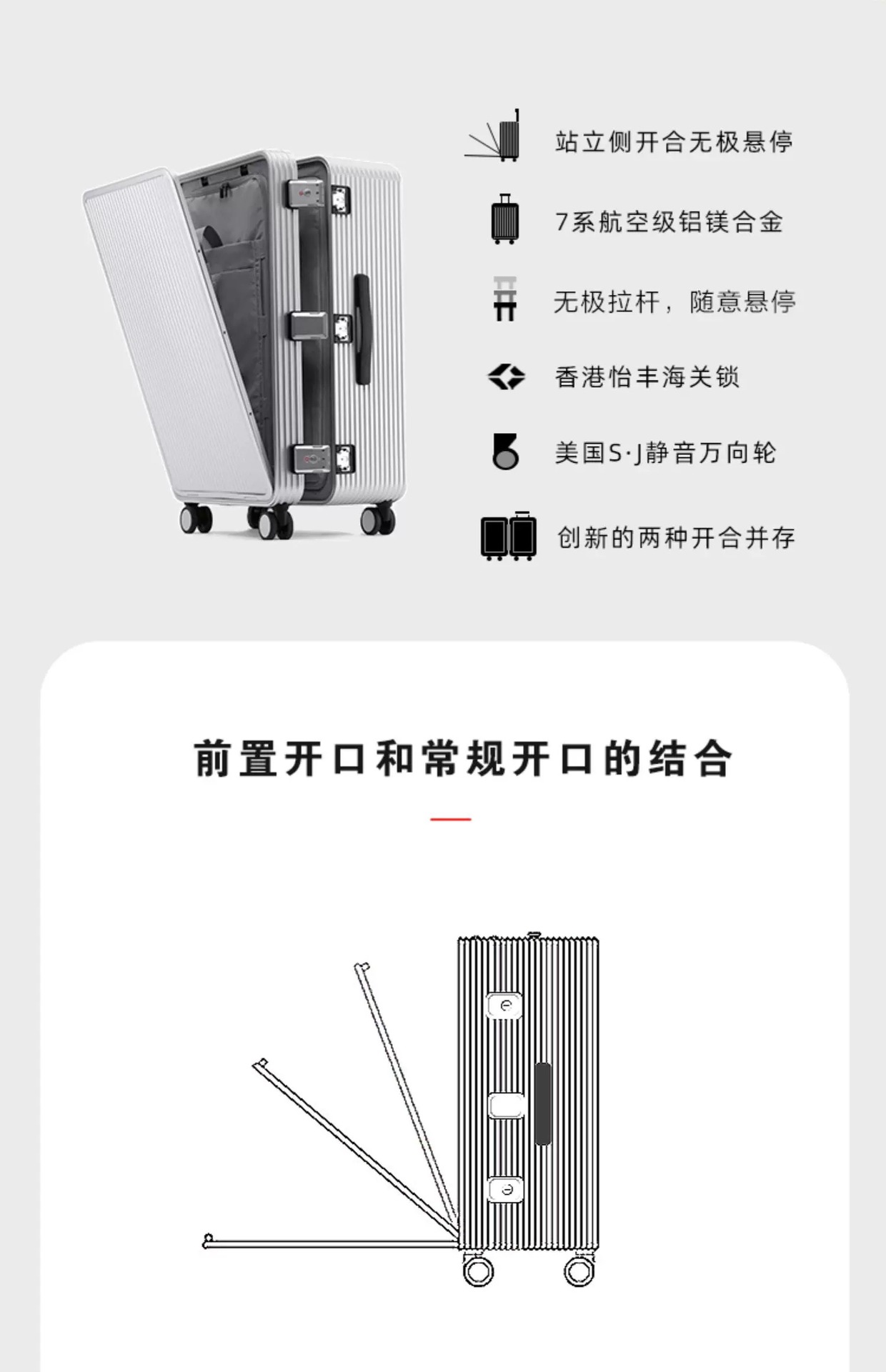 站立侧开合无极悬停

7系航空级铝镁合金

无极拉杆，随意悬停

香港怡丰海关锁

美国S·J静音万向轮

创新的两种开合并存

前置开口和常规开口的结合