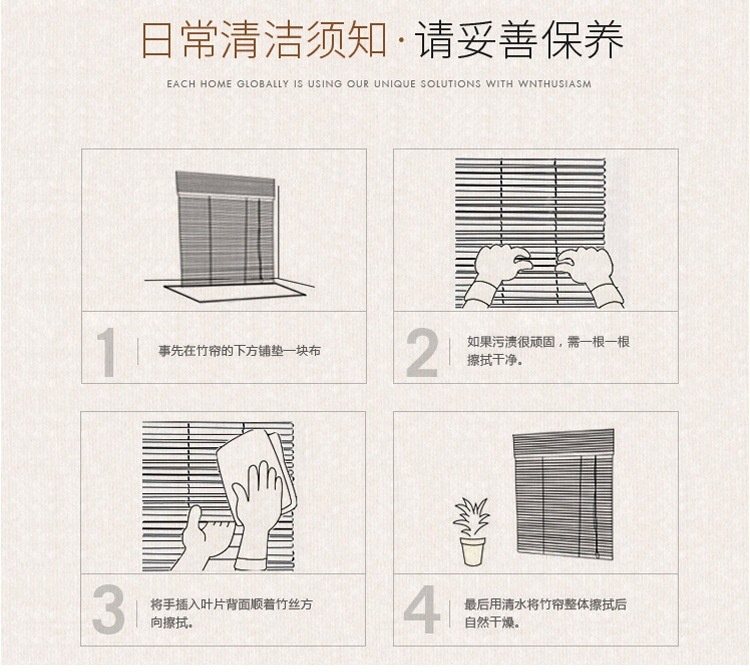 日常清洁须知·请妥善保养

EACH HOME GLOBALLY IS USING OUR UNIQUE SOLUTIONS WITH WNTHUSIASM

1 事先在竹帘的下方铺垫一块布

2 如果污渍很顽固，需一根一根擦拭干净。

3 将手插入叶片背面顺着竹丝方向擦拭。

4 最后用清水将竹帘整体擦拭后自然干燥。