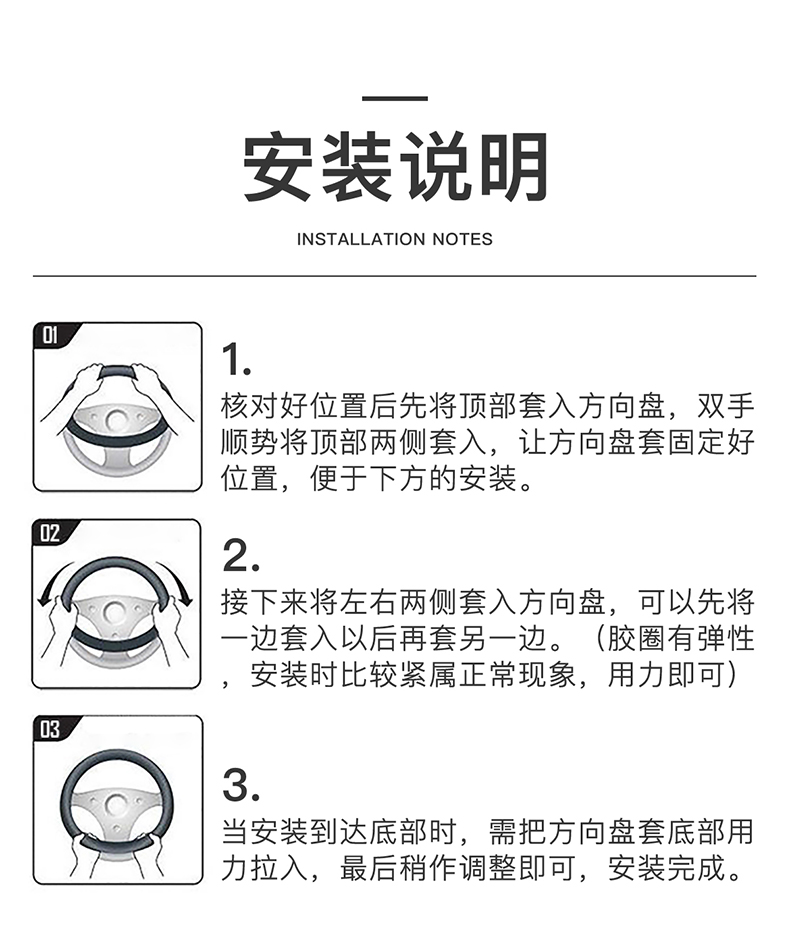 安装说明

INSTALLATION NOTES

01

1.

核对好位置后先将顶部套入方向盘，双手顺势将顶部两侧套入，让方向盘套固定好位置，便于下方的安装。

02

2.

接下来将左右两侧套入方向盘，可以先将一边套入以后再套另一边。（胶圈有弹性，安装时比较紧属正常现象，用力即可）

03

3.

当安装到达底部时，需把方向盘套底部用力拉入，最后稍作调整即可，安装完成。