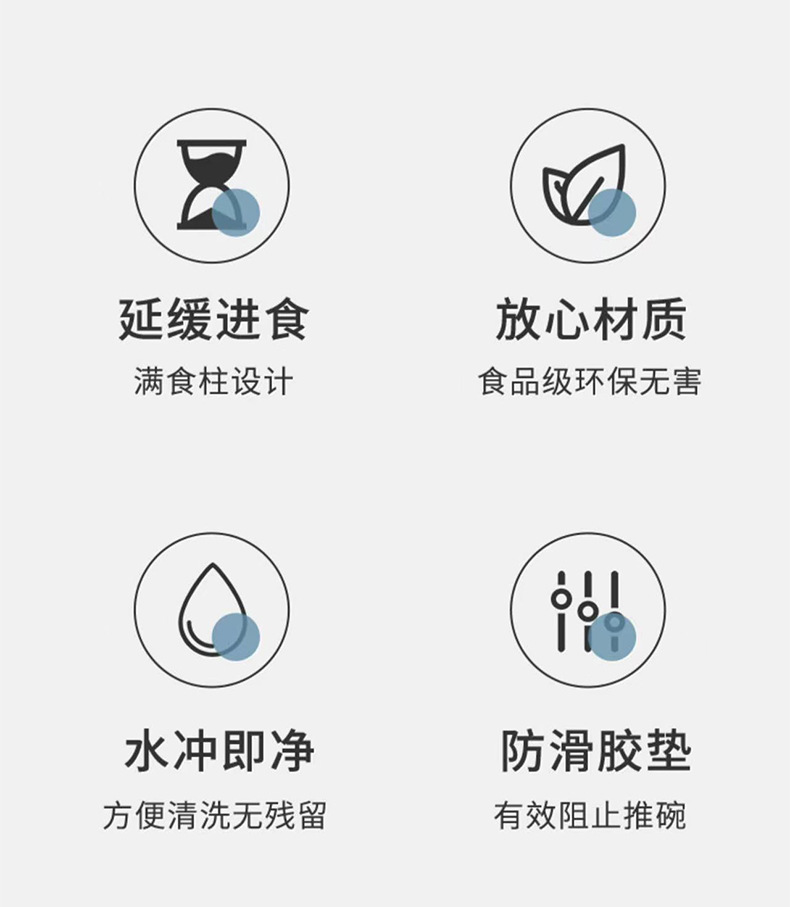 延缓进食
满食柱设计

放心材质
食品级环保无害

水冲即净
方便清洗无残留

防滑胶垫
有效阻止推碗