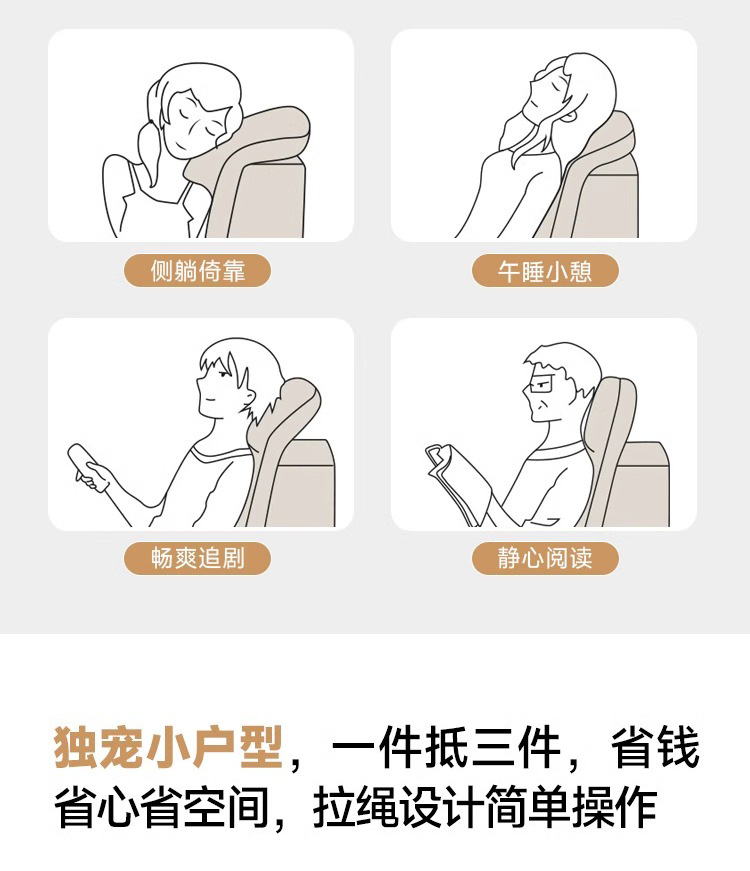 侧躺倚靠

午睡小憩

畅爽追剧

静心阅读

独宠小户型，一件抵三件，省钱省心省空间，拉绳设计简单操作