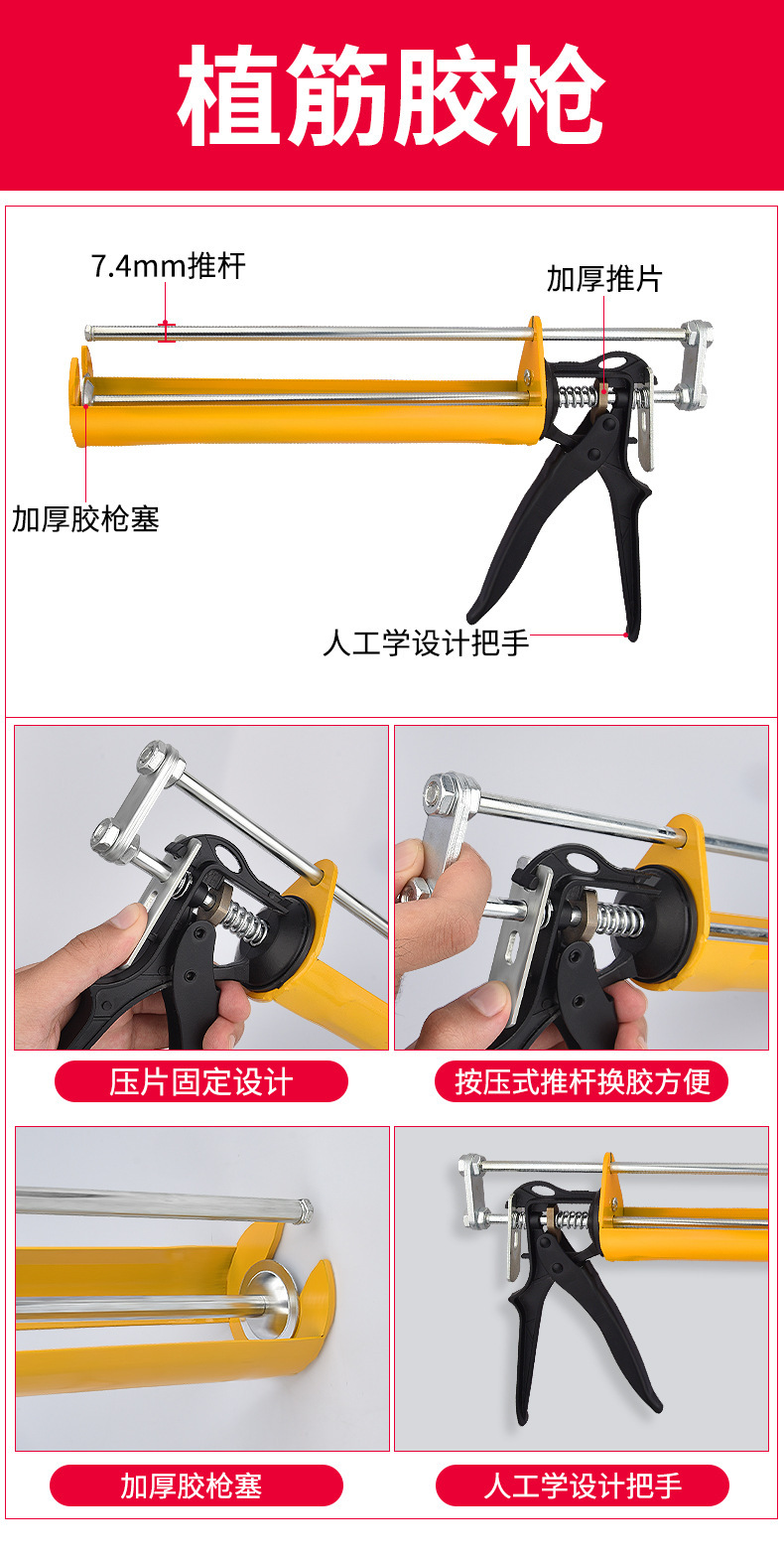 植筋胶枪

7.4mm推杆

加厚推片

加厚胶枪塞

人工学设计把手

压片固定设计

按压式推杆换胶方便

加厚胶枪塞

人工学设计把手