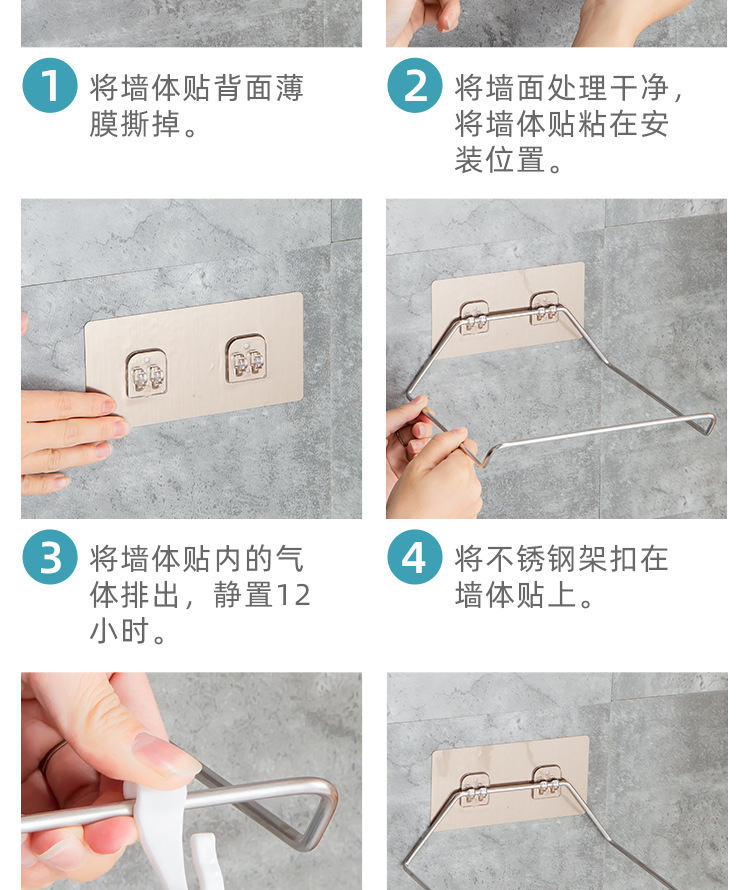 1 将墙体贴背面薄膜撕掉。

2 将墙面处理干净，将墙体贴粘在安装位置。

3 将墙体贴内的气体排出，静置12小时。

4 将不锈钢架扣在墙体贴上。