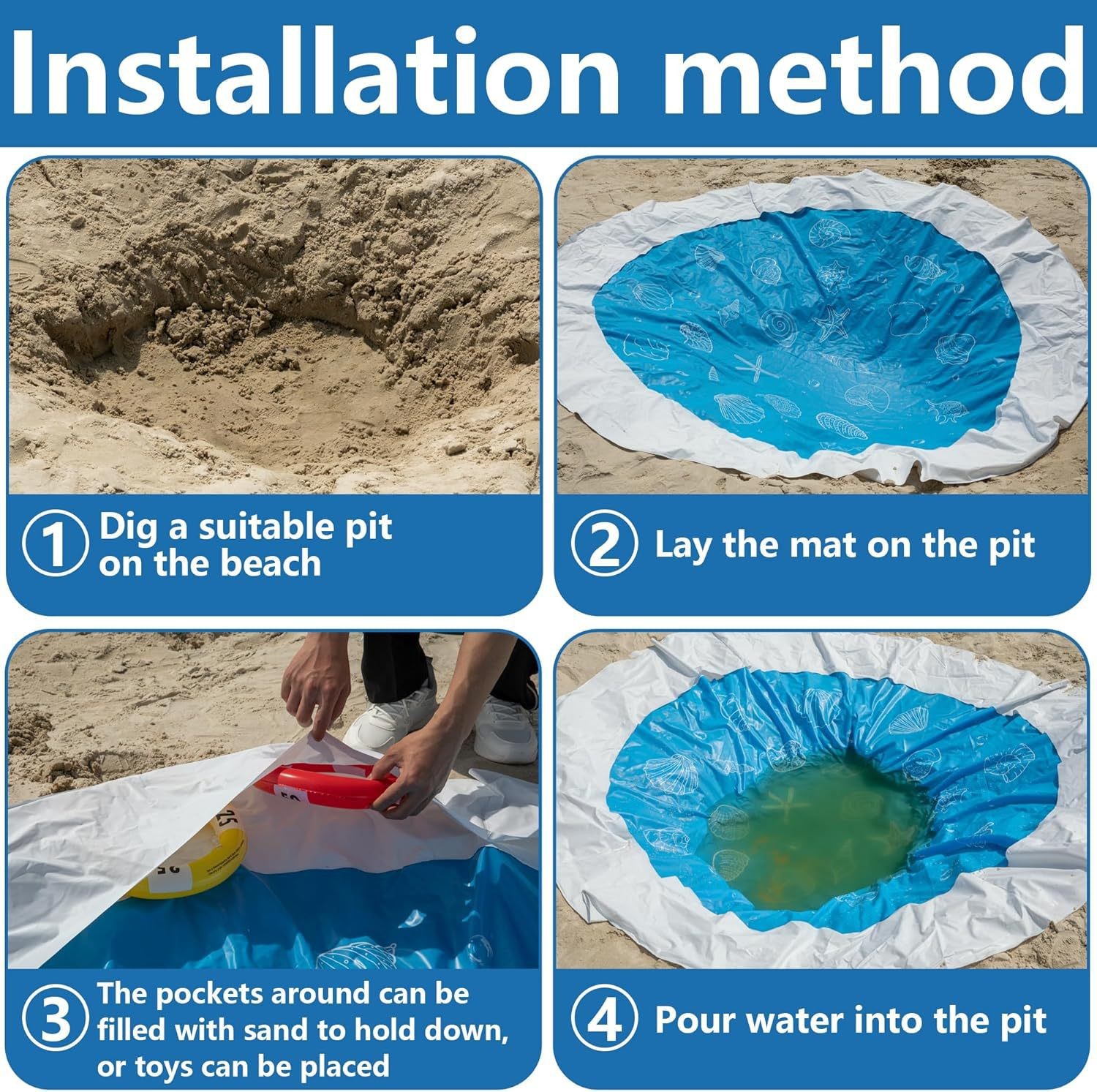 Installation method

1 Dig a suitable pit on the beach

2 Lay the mat on the pit

3 The pockets around can be filled with sand to hold down, or toys can be placed

4 Pour water into the pit