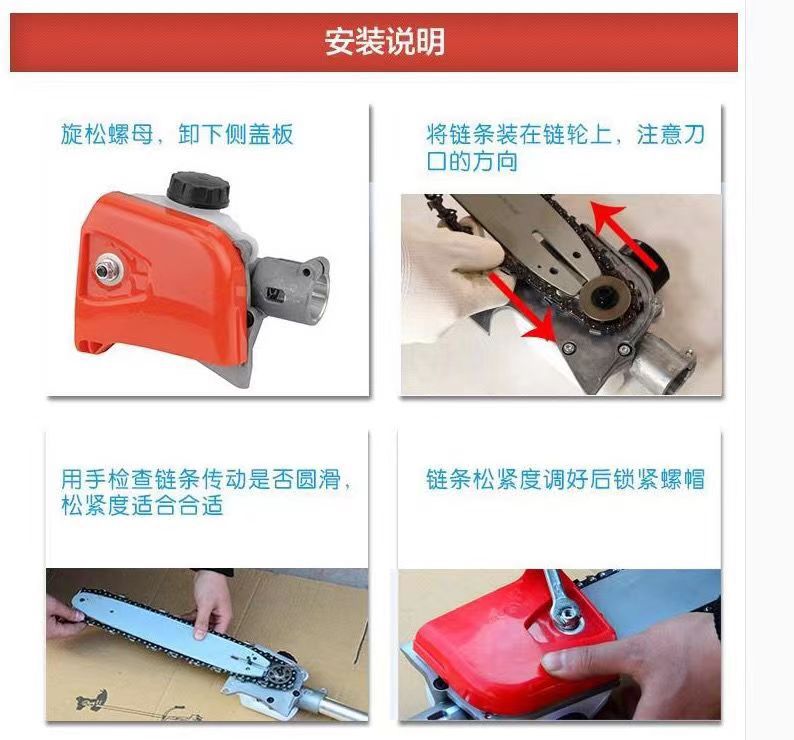 安装说明

旋松螺母，卸下侧盖板

将链条装在链轮上，注意刀口的方向

用手检查链条传动是否圆滑，松紧度适合合适

链条松紧度调好后锁紧螺帽