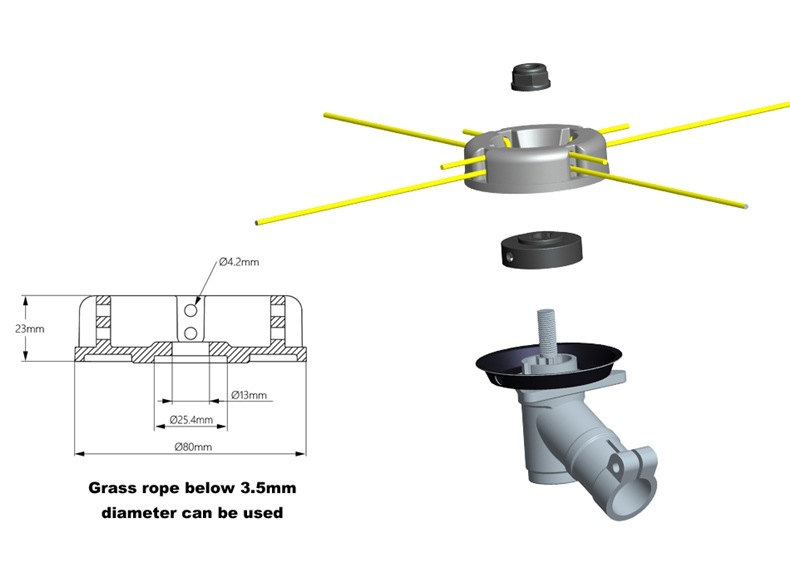 Ø4.2mm

23mm

Ø13mm

Ø25.4mm

Ø80mm

Grass rope below 3.5mm diameter can be used