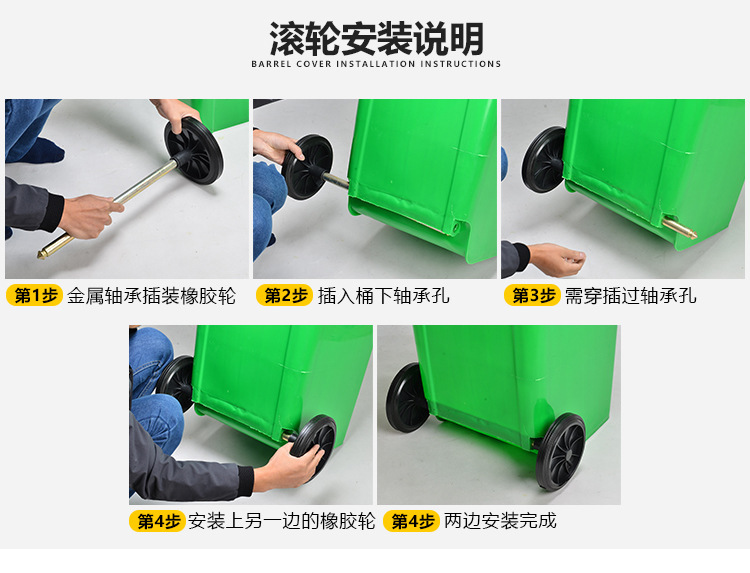 滚轮安装说明
BARREL COVER INSTALLATION INSTRUCTIONS

第1步 金属轴承插装橡胶轮

第2步 插入桶下轴承孔

第3步 需穿插过轴承孔

第4步 安装上另一边的橡胶轮

第4步 两边安装完成