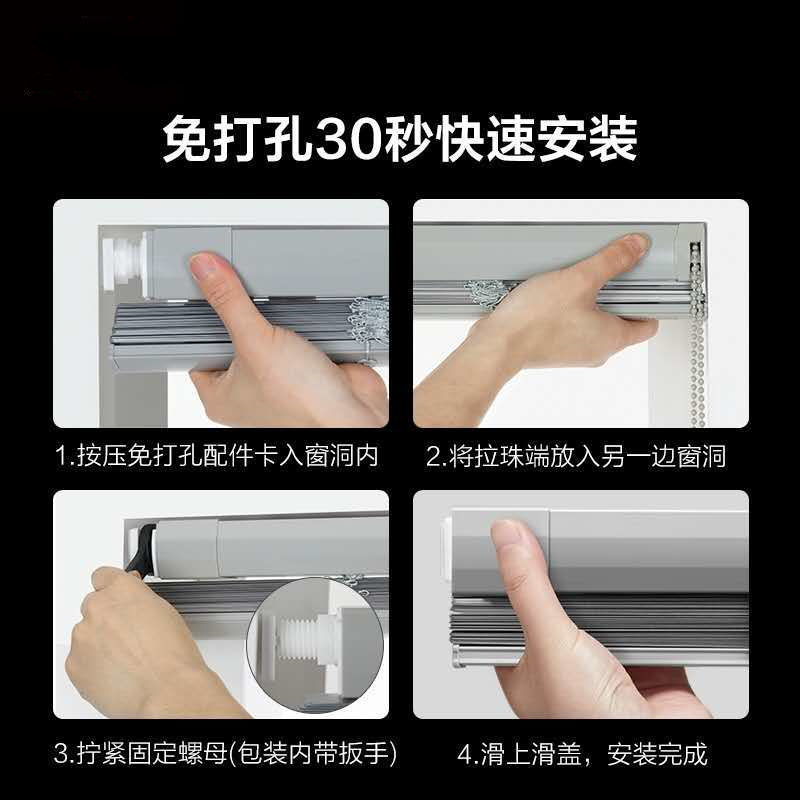 免打孔30秒快速安装

1.按压免打孔配件卡入窗洞内

2.将拉珠端放入另一边窗洞

3.拧紧固定螺母(包装内带扳手)

4.滑上滑盖，安装完成