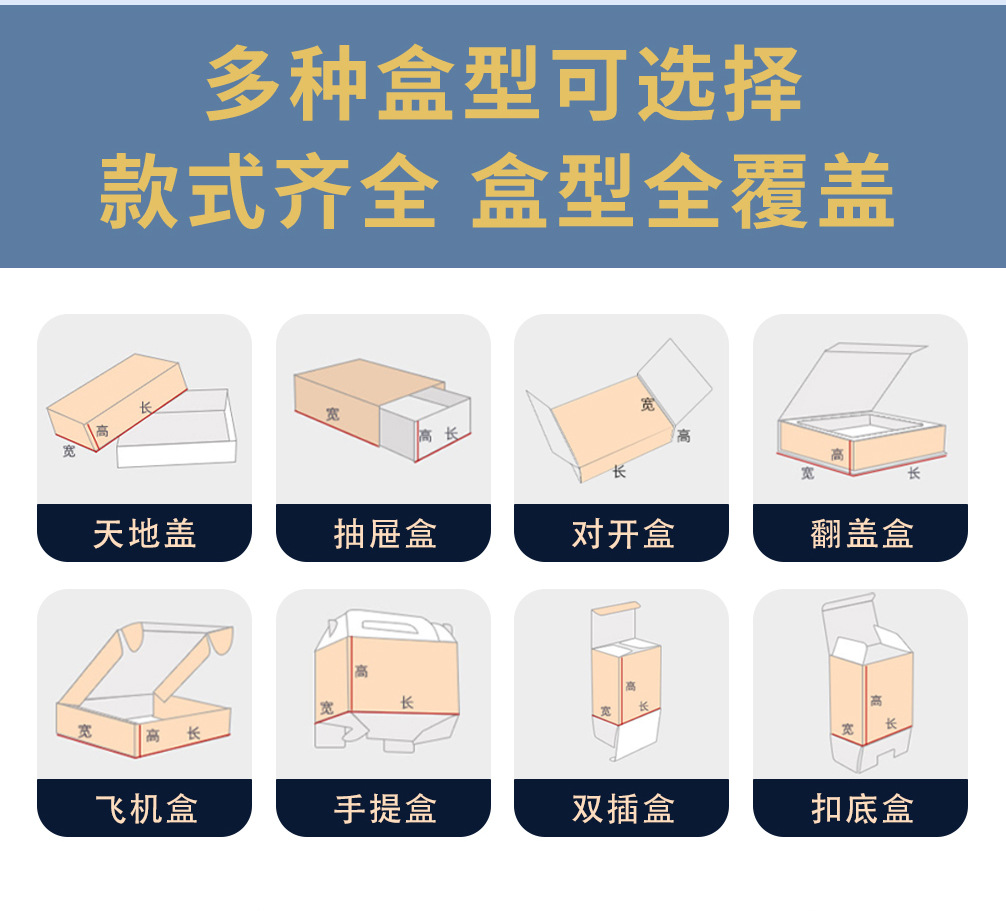 多种盒型可选择
款式齐全 盒型全覆盖

高 长 宽
天地盖

宽 高 长
抽屉盒

宽 高 长
对开盒

高 宽 长
翻盖盒

宽 高 长
飞机盒

高 宽 长
手提盒

高 宽 长
双插盒

高 宽 长
扣底盒