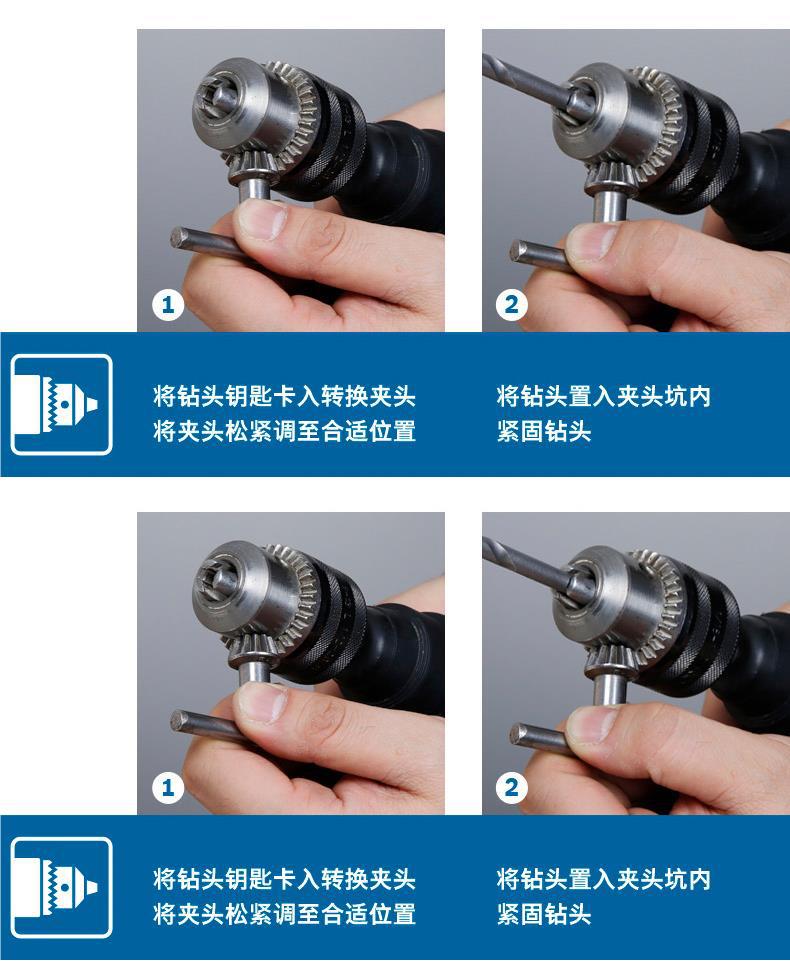 1

2

将钻头钥匙卡入转换夹头
将夹头松紧调至合适位置

将钻头置入夹头坑内
紧固钻头

1

2

将钻头钥匙卡入转换夹头
将夹头松紧调至合适位置

将钻头置入夹头坑内
紧固钻头