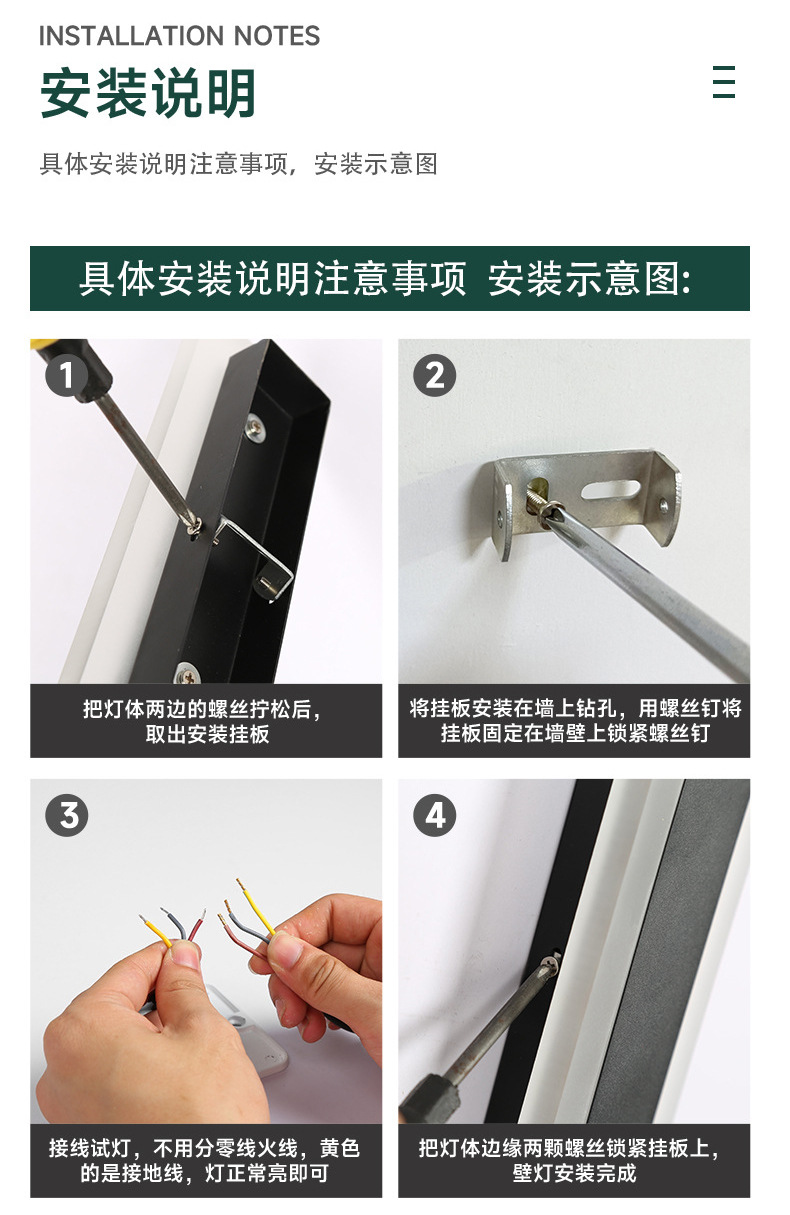 INSTALLATION NOTES

安装说明

具体安装说明注意事项，安装示意图

具体安装说明注意事项 安装示意图:

1

把灯体两边的螺丝拧松后，取出安装挂板

2

将挂板安装在墙上钻孔，用螺丝钉将挂板固定在墙壁上锁紧螺丝钉

3

接线试灯，不用分零线火线，黄色的是接地线，灯正常亮即可

4

把灯体边缘两颗螺丝锁紧挂板上，壁灯安装完成