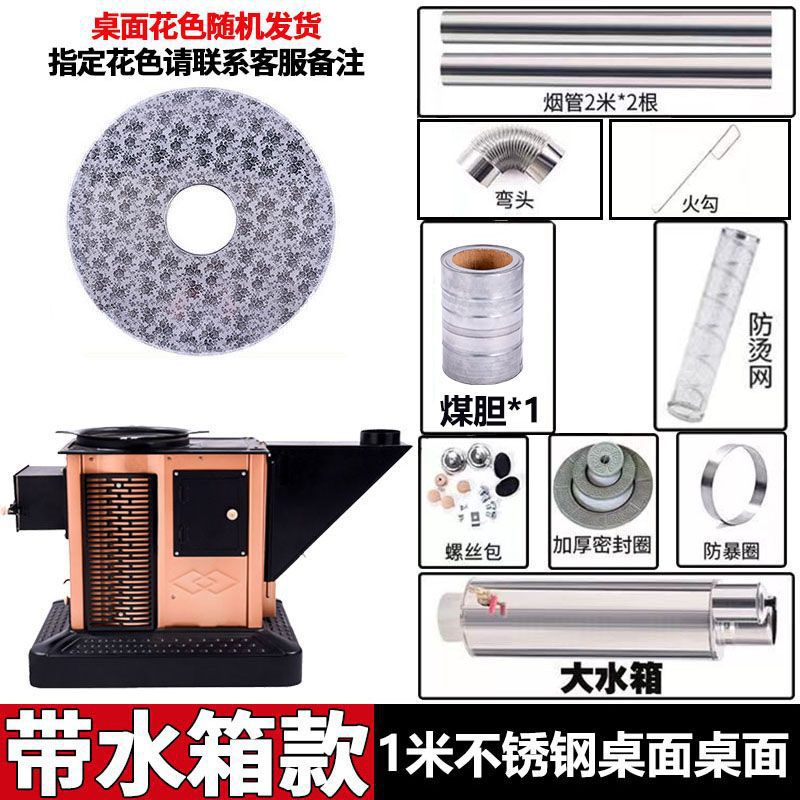 桌面花色随机发货
指定花色请联系客服备注

烟管2米*2根

弯头

火勾

煤胆*1

防烫网

螺丝包

加厚密封圈

防暴圈

大水箱

带水箱款

1米不锈钢桌面桌面