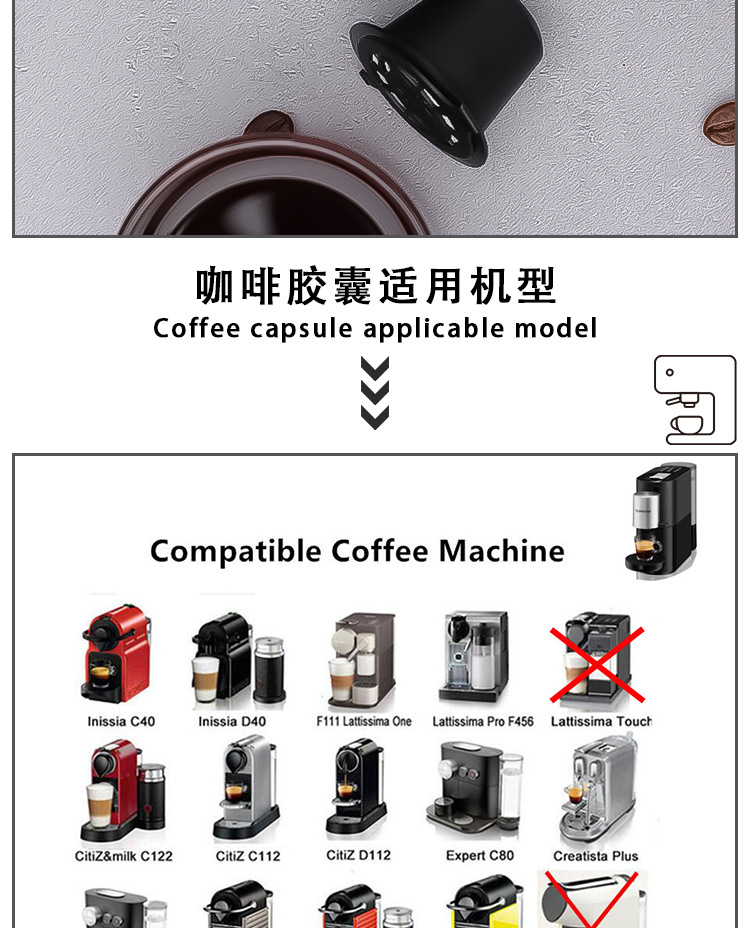 咖啡胶囊适用机型
Coffee capsule applicable model

Compatible Coffee Machine

Inissia C40
Inissia D40
F111 Lattissima One
Lattissima Pro F456
Lattissima Touch
CitiZ&milk C122
CitiZ C112
CitiZ D112
Expert C80
Creatista Plus