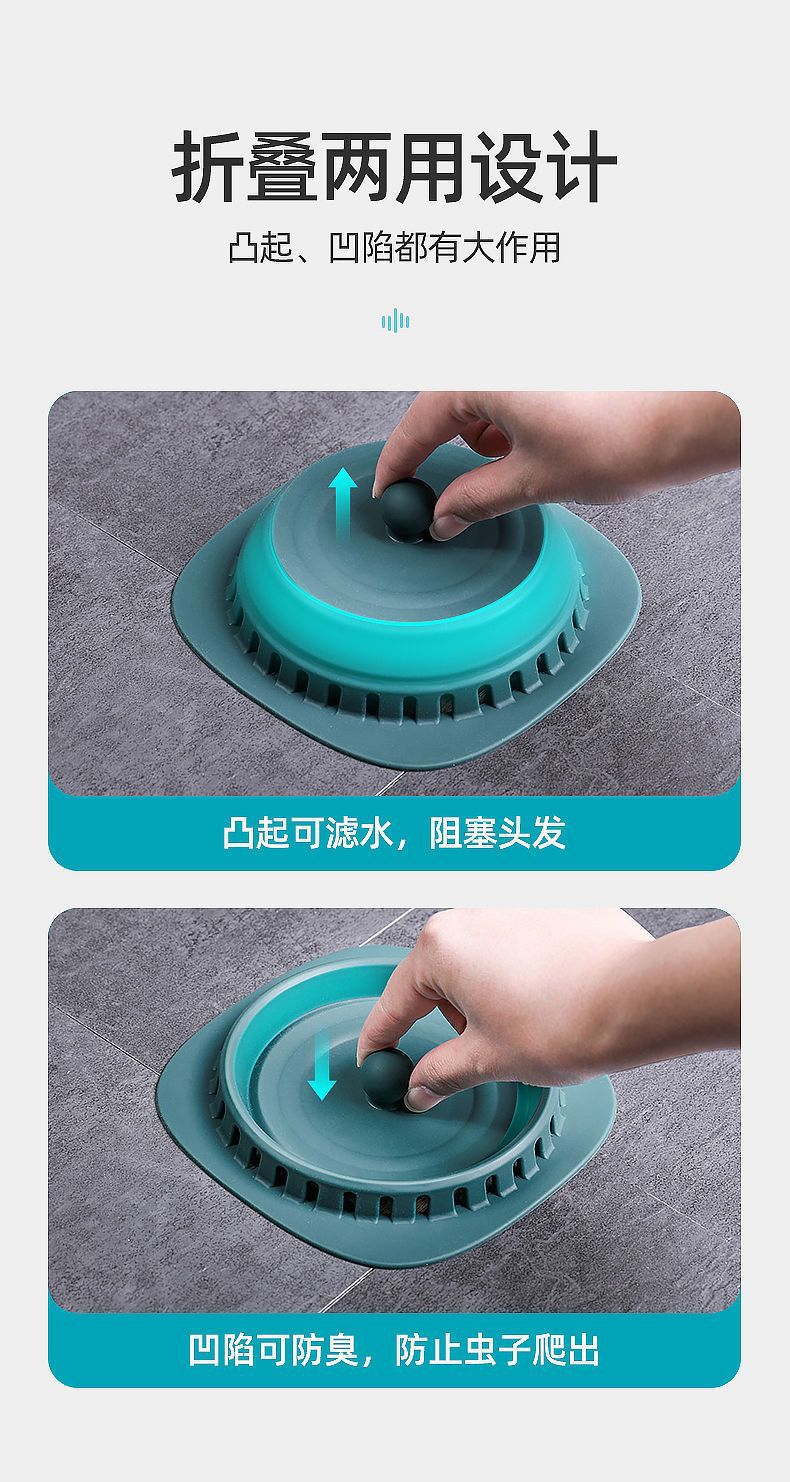 折叠两用设计

凸起、凹陷都有大作用

凸起可滤水，阻塞头发

凹陷可防臭，防止虫子爬出