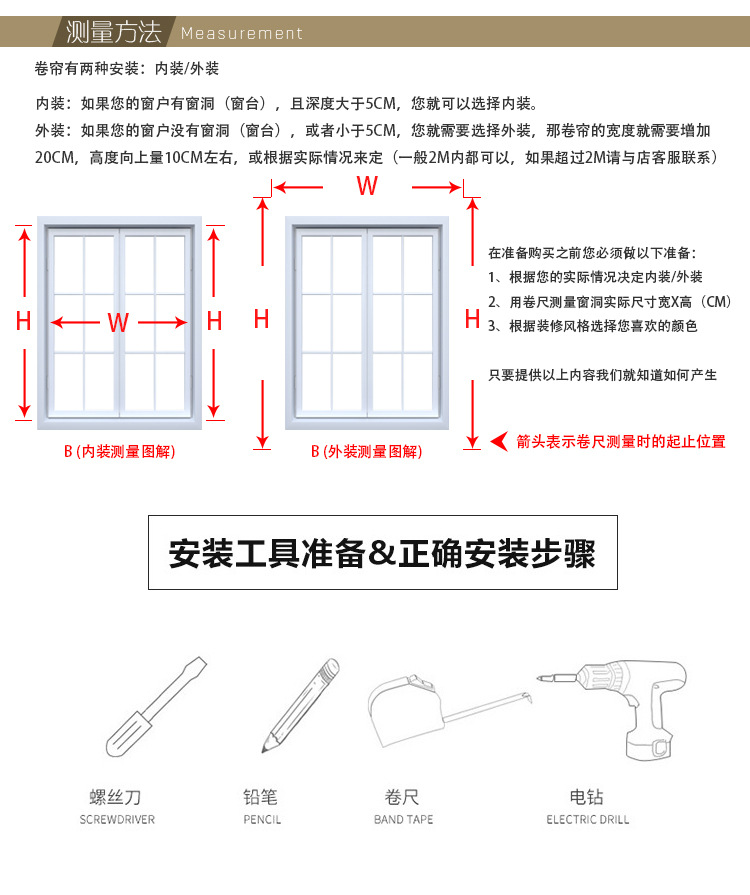 测量方法 Measurement

卷帘有两种安装：内装/外装

内装：如果您的窗户有窗洞（窗台），且深度大于5CM，您就可以选择内装。

外装：如果您的窗户没有窗洞（窗台），或者小于5CM，您就需要选择外装，那卷帘的宽度就需要增加20CM，高度向上量10CM左右，或根据实际情况来定（一般2M内都可以，如果超过2M请与店客服联系）

H W H

B (内装测量图解)

W

H H

B (外装测量图解)

在准备购买之前您必须做以下准备：
1、根据您的实际情况决定内装/外装
2、用卷尺测量窗洞实际尺寸宽X高（CM）
3、根据装修风格选择您喜欢的颜色

只要提供以上内容我们就知道如何产生

箭头表示卷尺测量时的起止位置

安装工具准备&正确安装步骤

螺丝刀
SCREWDRIVER

铅笔
PENCIL

卷尺
BAND TAPE

电钻
ELECTRIC DRILL