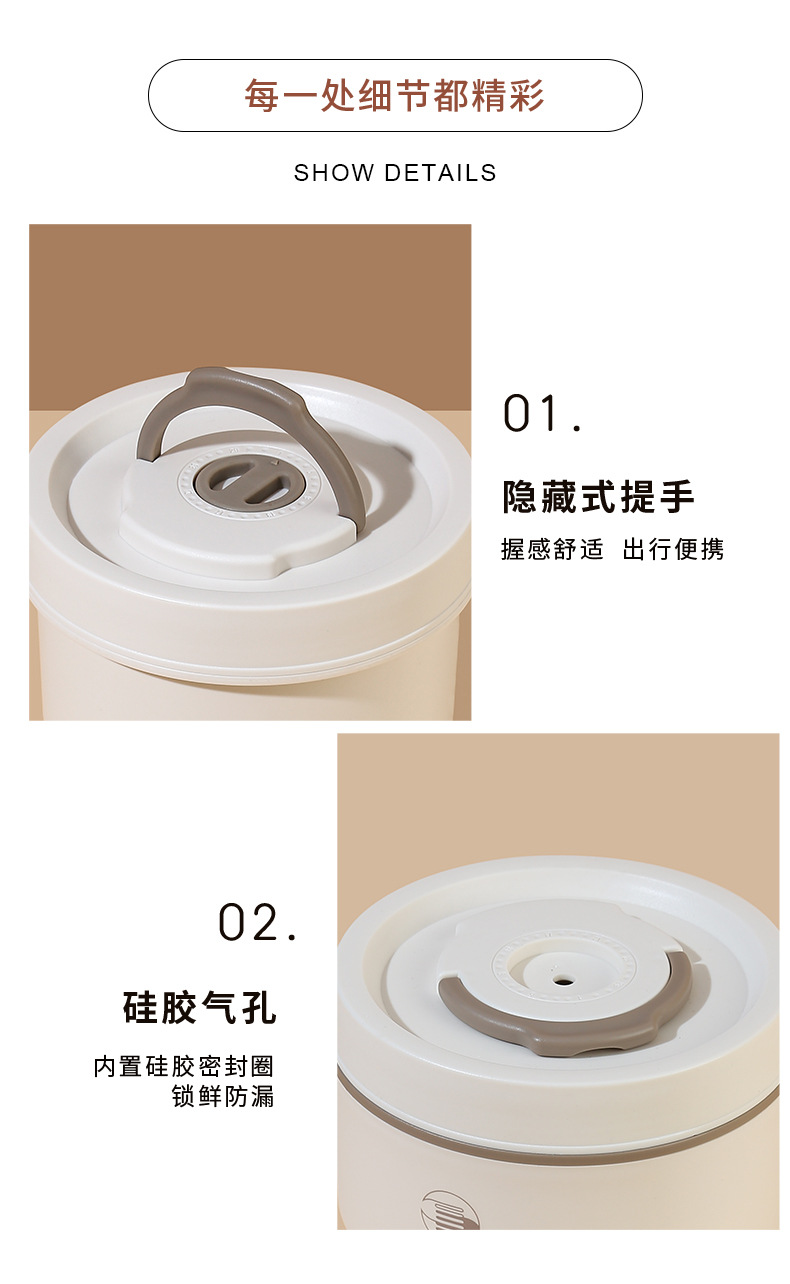 每一处细节都精彩

SHOW DETAILS

01.

隐藏式提手

握感舒适 出行便携

02.

硅胶气孔

内置硅胶密封圈
锁鲜防漏