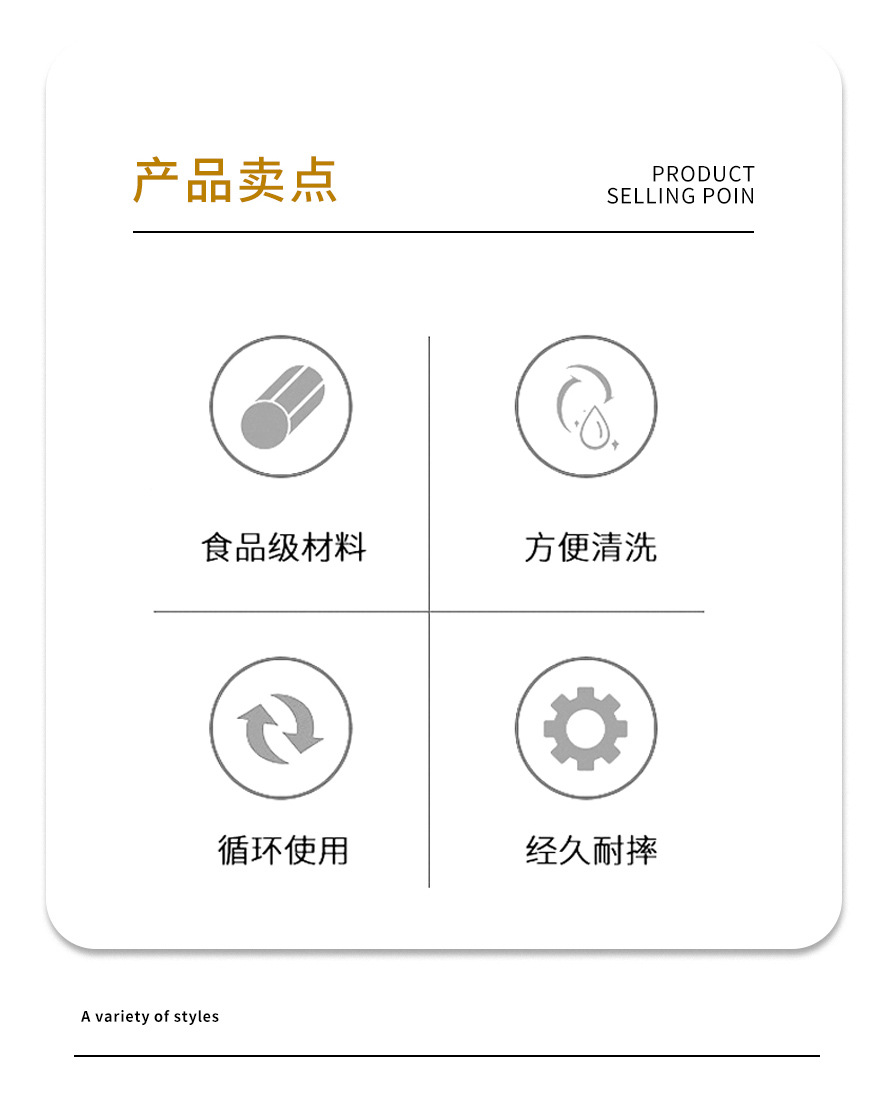 产品卖点

PRODUCT
SELLING POIN

食品级材料

方便清洗

循环使用

经久耐摔

A variety of styles