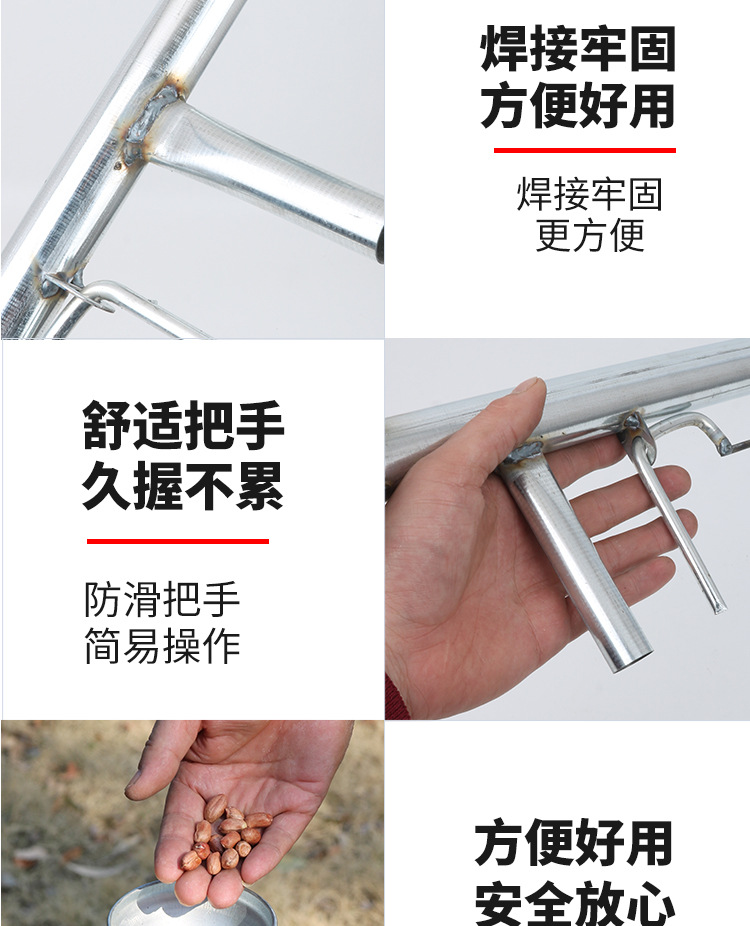 焊接牢固
方便好用

焊接牢固
更方便

舒适把手
久握不累

防滑把手
简易操作

方便好用
安全放心