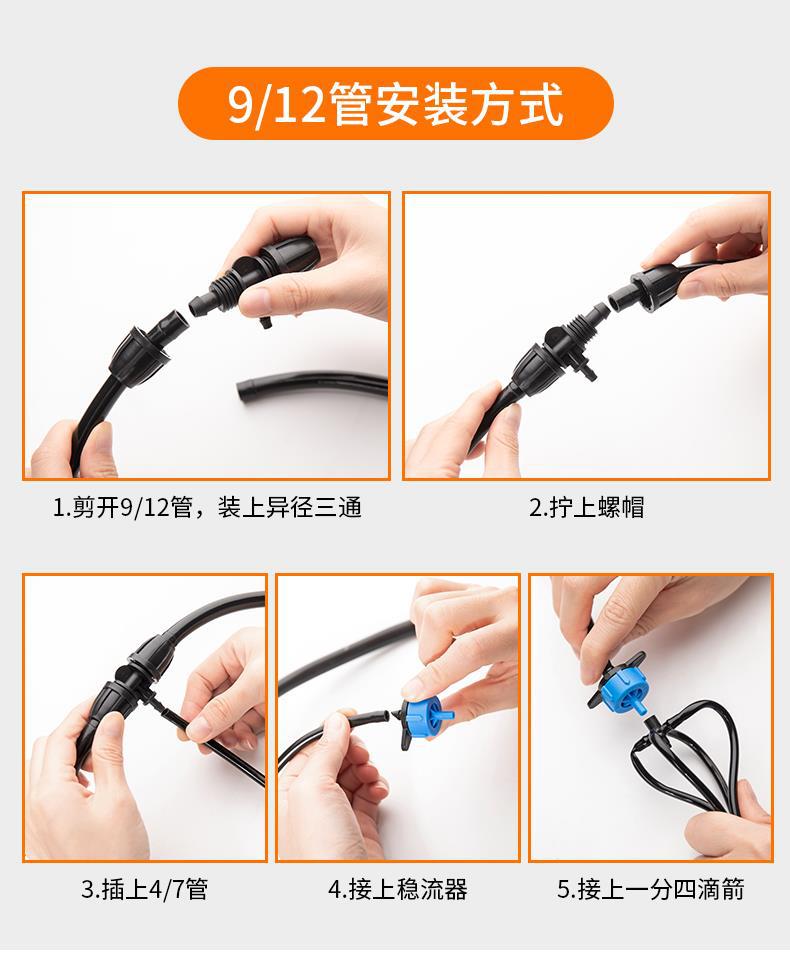 9/12管安装方式

1.剪开9/12管，装上异径三通

2.拧上螺帽

3.插上4/7管

4.接上稳流器

5.接上一分四滴箭