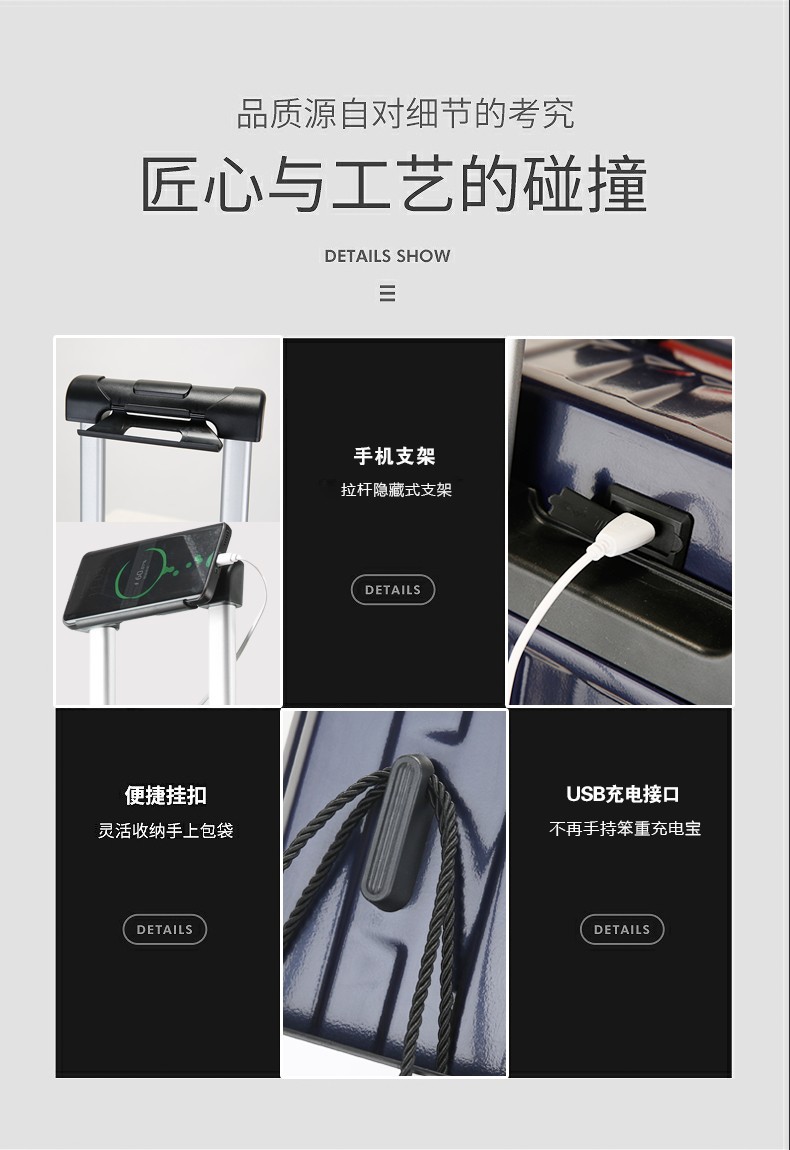 品质源自对细节的考究

匠心与工艺的碰撞

DETAILS SHOW

手机支架

拉杆隐藏式支架

DETAILS

便捷挂扣

灵活收纳手上包袋

DETAILS

USB充电接口

不再手持笨重充电宝

DETAILS