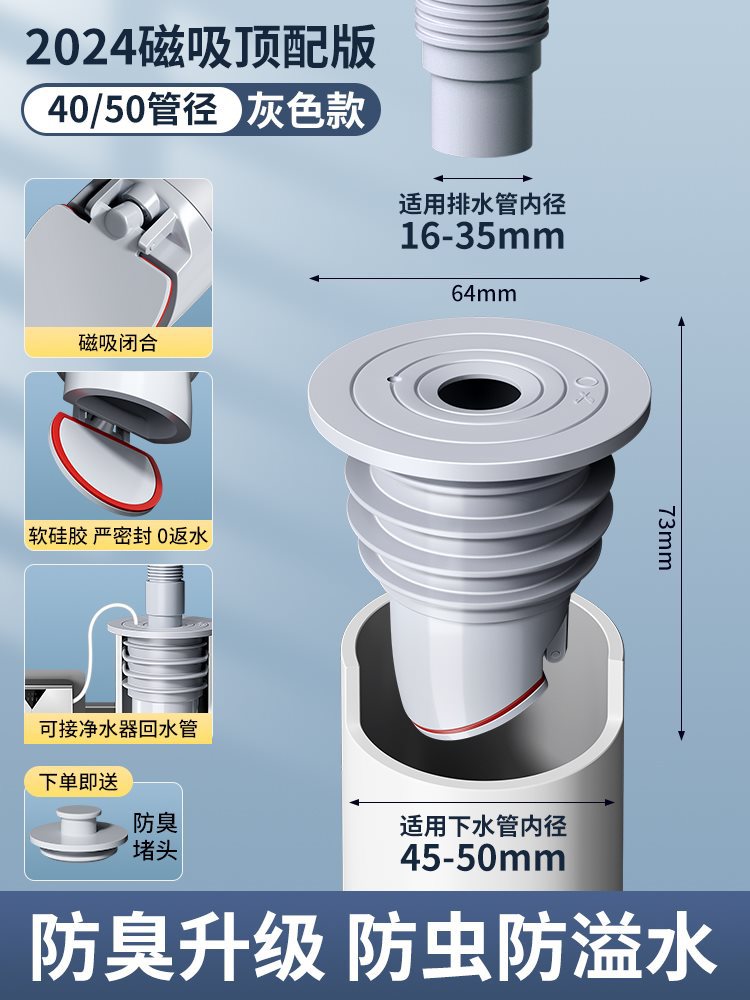 2024磁吸顶配版

40/50管径 灰色款

磁吸闭合

软硅胶 严密封 0返水

可接净水器回水管

下单即送

防臭堵头

适用排水管内径
16-35mm

64mm

73mm

适用下水管内径
45-50mm

防臭升级 防虫防溢水