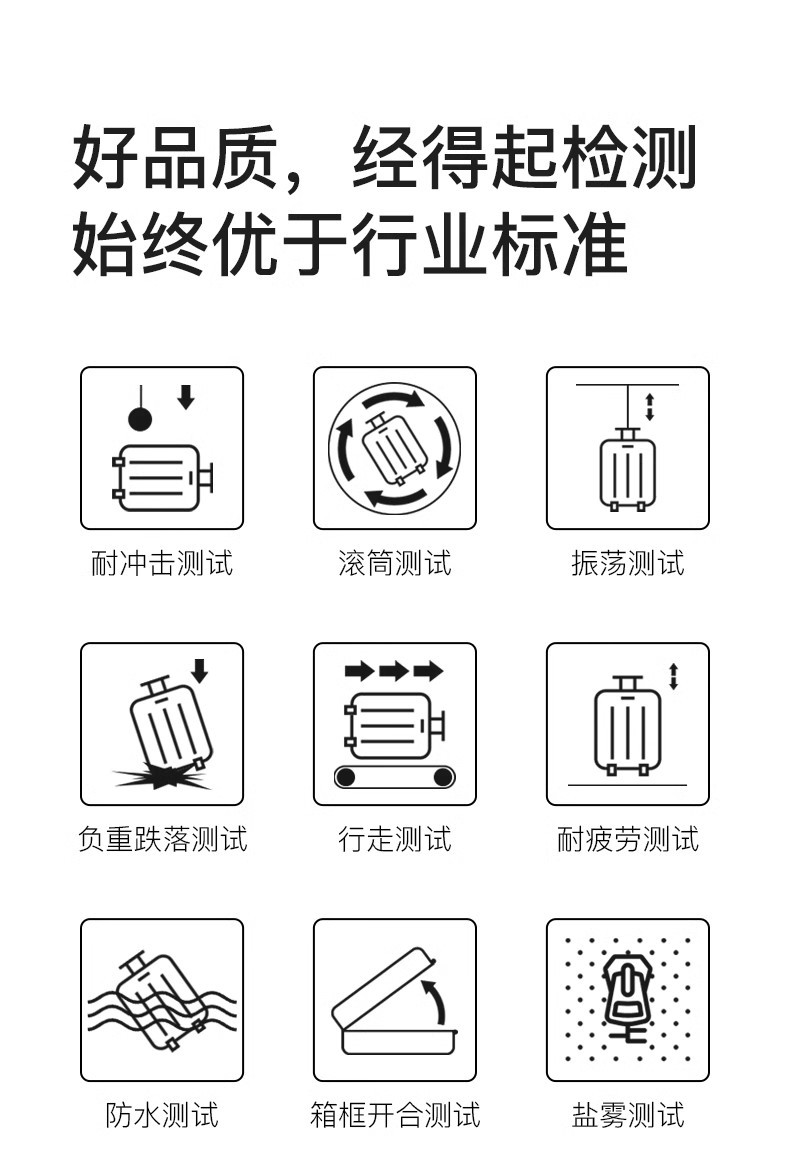 好品质，经得起检测
始终优于行业标准

耐冲击测试

滚筒测试

振荡测试

负重跌落测试

行走测试

耐疲劳测试

防水测试

箱框开合测试

盐雾测试