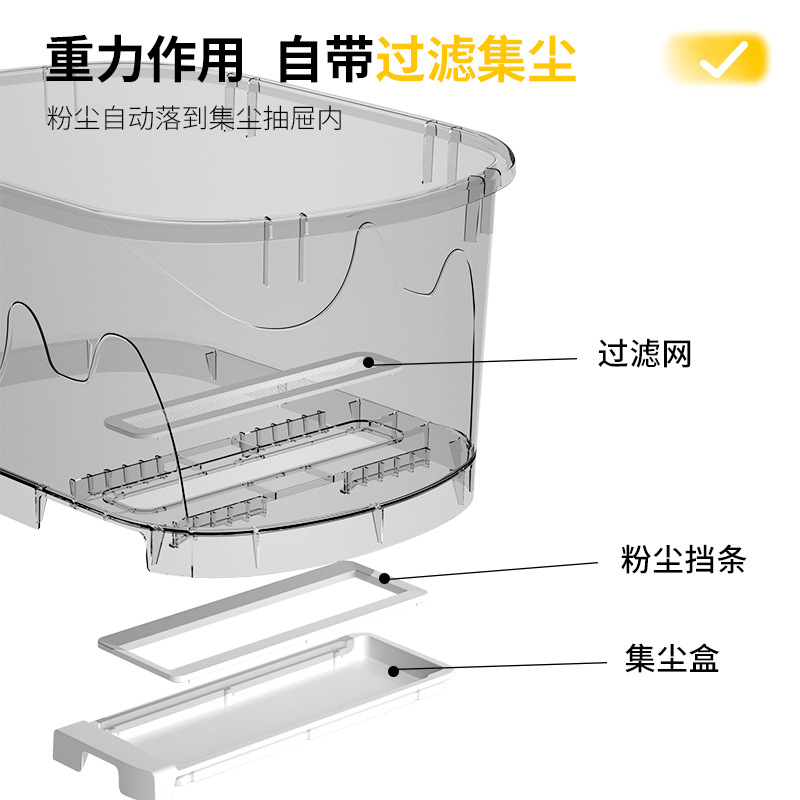 重力作用 自带过滤集尘

粉尘自动落到集尘抽屉内

过滤网

粉尘挡条

集尘盒