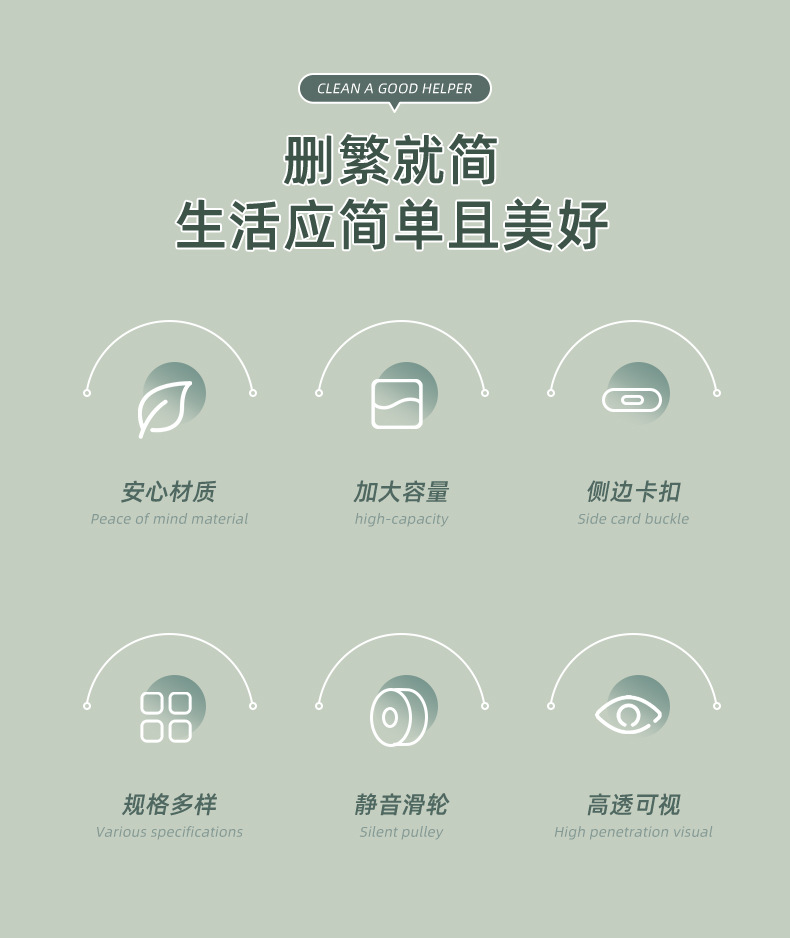 CLEAN A GOOD HELPER

删繁就简
生活应简单且美好

安心材质
Peace of mind material

加大容量
high-capacity

侧边卡扣
Side card buckle

规格多样
Various specifications

静音滑轮
Silent pulley

高透可视
High penetration visual