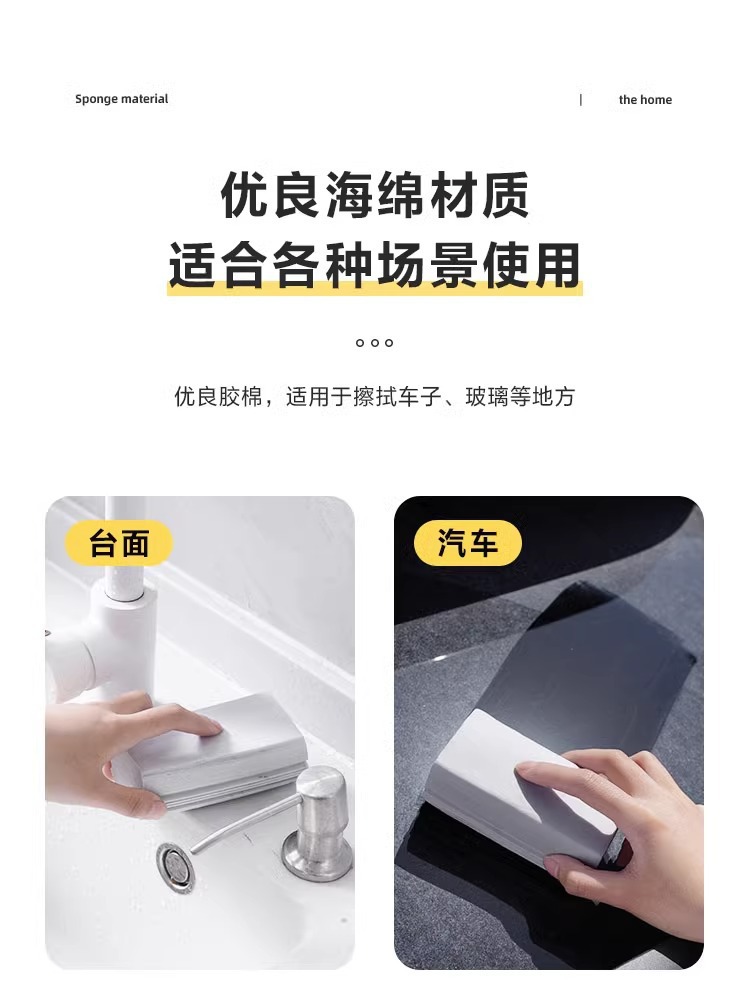 Sponge material | the home

优良海绵材质
适合各种场景使用

优良胶棉，适用于擦拭车子、玻璃等地方

台面

汽车