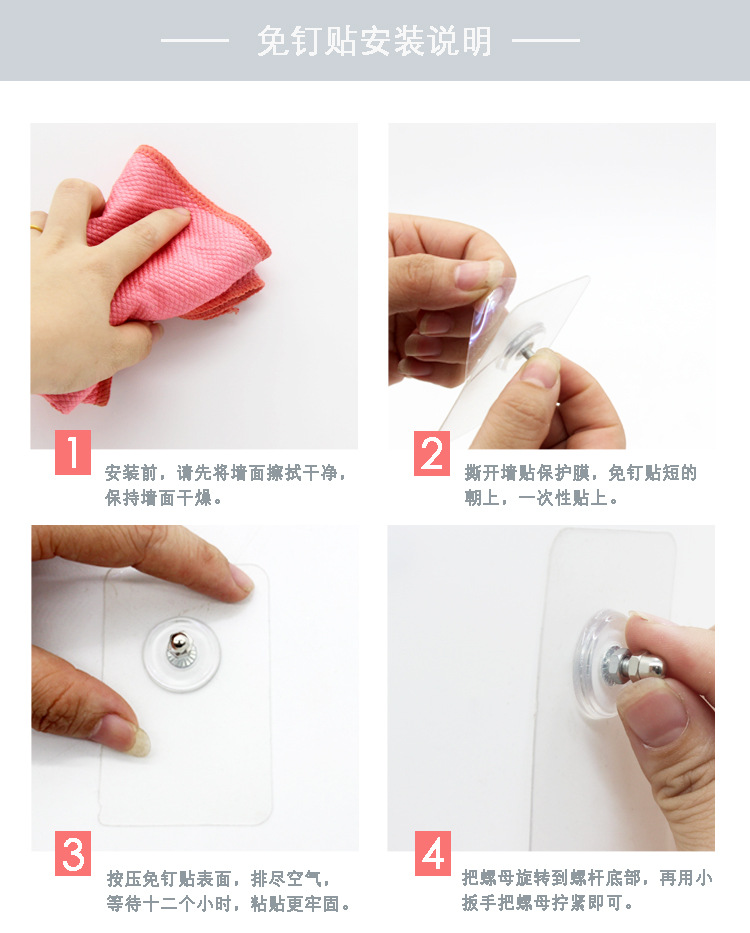 —— 免钉贴安装说明 ——

1

安装前，请先将墙面擦拭干净，保持墙面干燥。

2

撕开墙贴保护膜，免钉贴短的朝上，一次性贴上。

3

按压免钉贴表面，排尽空气，等待十二个小时，粘贴更牢固。

4

把螺母旋转到螺杆底部，再用小扳手把螺母拧紧即可。