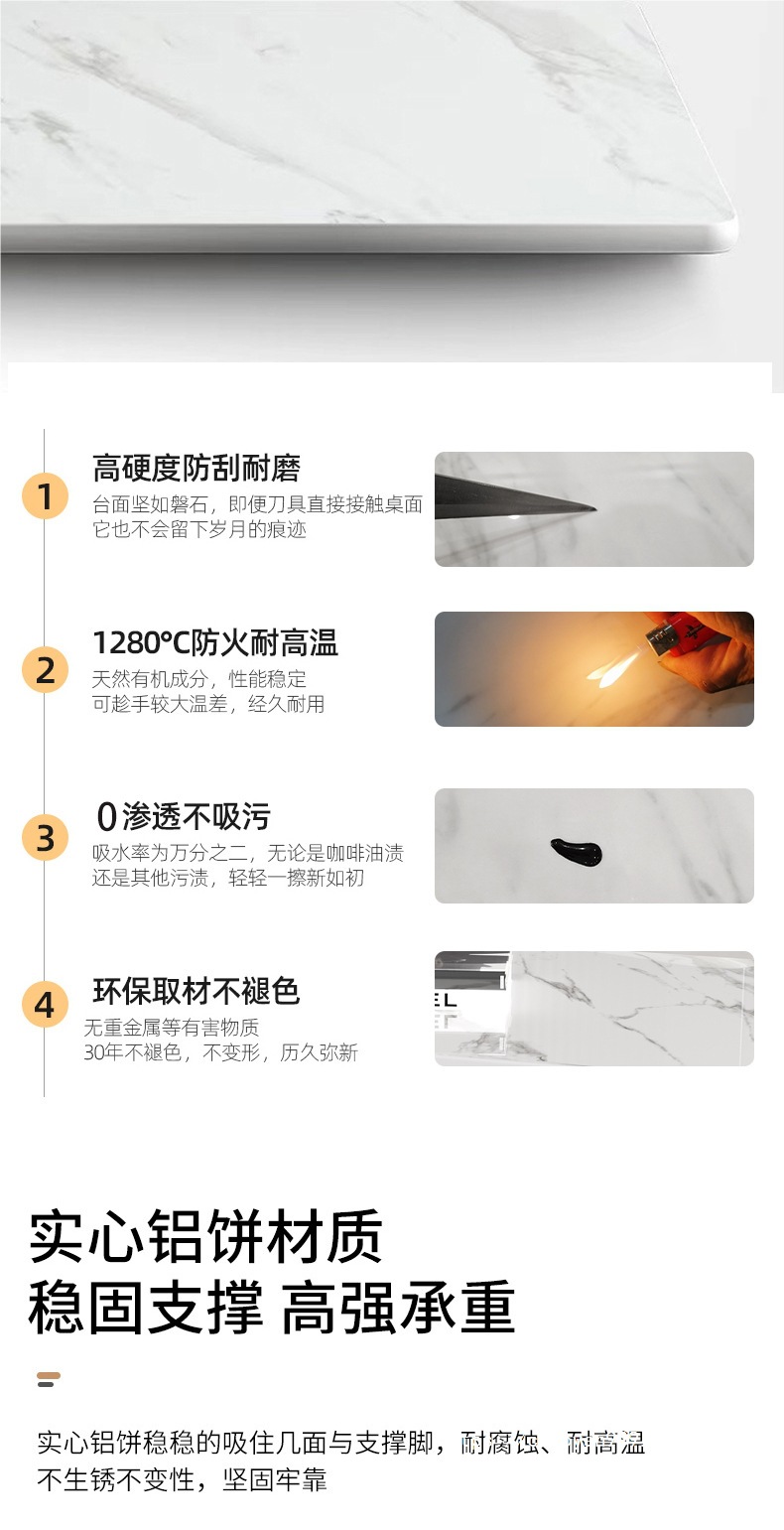 1

高硬度防刮耐磨

台面坚如磐石，即便刀具直接接触桌面
它也不会留下岁月的痕迹

2

1280°C防火耐高温

天然有机成分，性能稳定
可趁手较大温差，经久耐用

3

0渗透不吸污

吸水率为万分之二，无论是咖啡油渍
还是其他污渍，轻轻一擦新如初

4

环保取材不褪色

无重金属等有害物质
30年不褪色，不变形，历久弥新

EL

实心铝饼材质
稳固支撑 高强承重

实心铝饼稳稳的吸住几面与支撑脚，耐腐蚀、耐高温
不生锈不变性，坚固牢靠