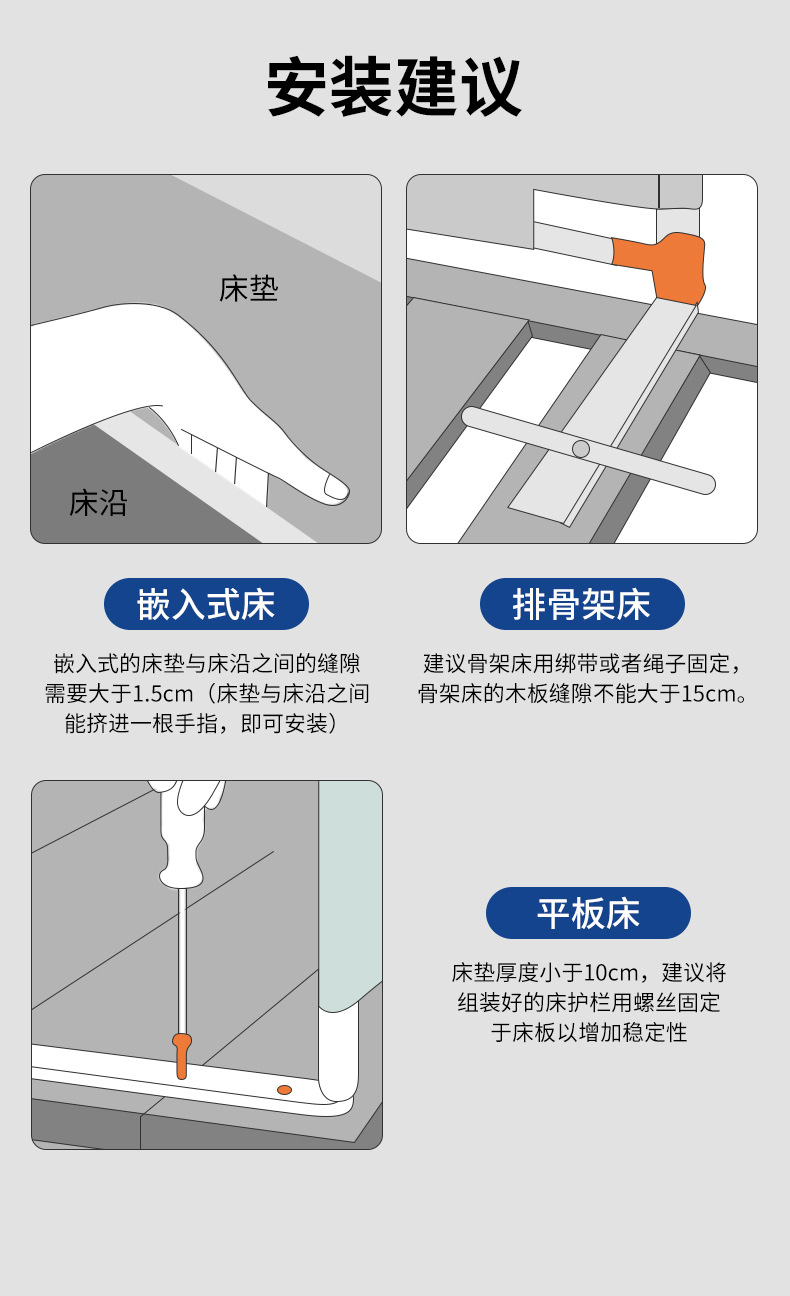 安装建议

床垫

床沿

嵌入式床

嵌入式的床垫与床沿之间的缝隙需要大于1.5cm（床垫与床沿之间能挤进一根手指，即可安装）

排骨架床

建议骨架床用绑带或者绳子固定，骨架床的木板缝隙不能大于15cm。

平板床

床垫厚度小于10cm，建议将组装好的床护栏用螺丝固定于床板以增加稳定性