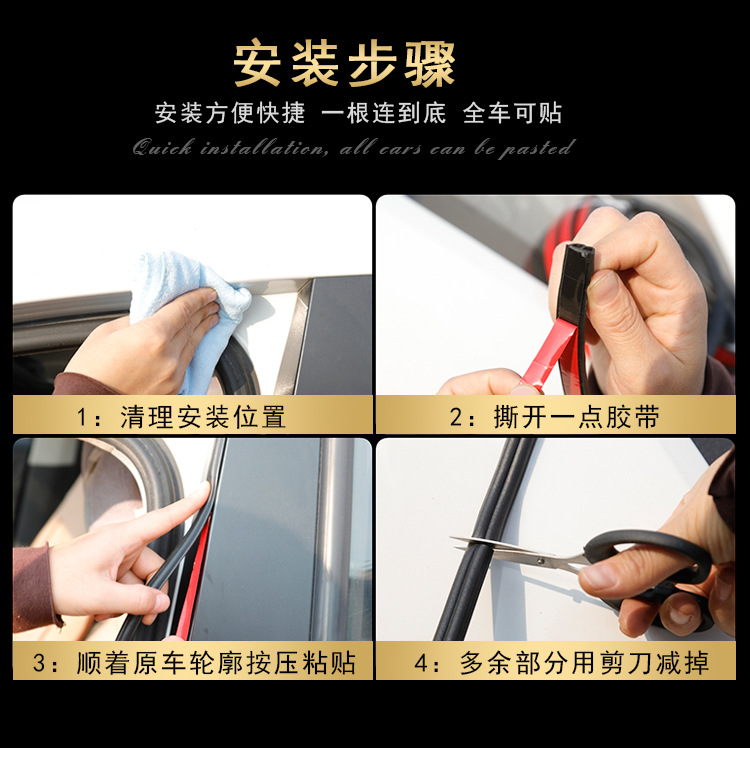 安装步骤

安装方便快捷 一根连到底 全车可贴

Quick installation, all cars can be pasted

1：清理安装位置

2：撕开一点胶带

3：顺着原车轮廓按压粘贴

4：多余部分用剪刀减掉