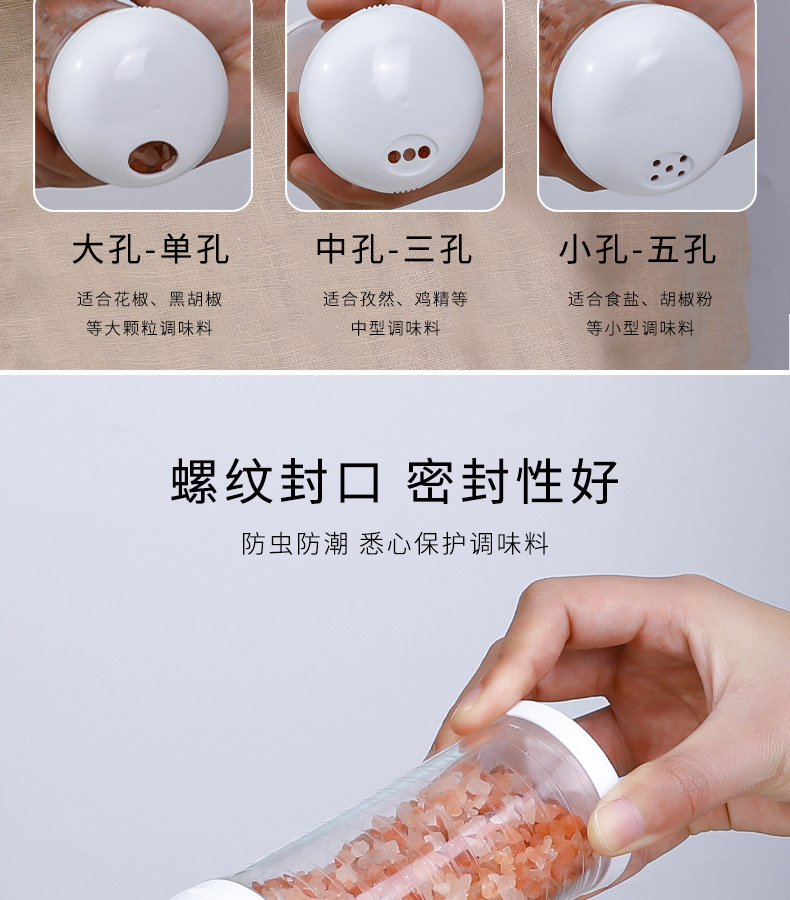 大孔-单孔

适合花椒、黑胡椒等大颗粒调味料

中孔-三孔

适合孜然、鸡精等中型调味料

小孔-五孔

适合食盐、胡椒粉等小型调味料

螺纹封口 密封性好

防虫防潮 悉心保护调味料