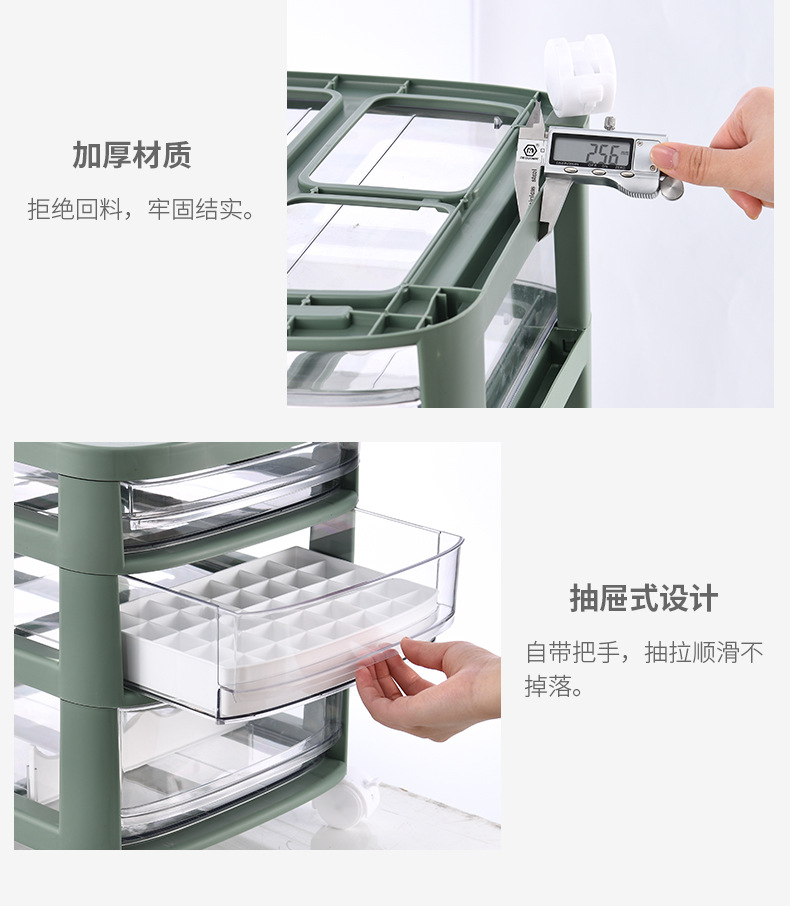 加厚材质

拒绝回料，牢固结实。

2.56

抽屉式设计

自带把手，抽拉顺滑不掉落。