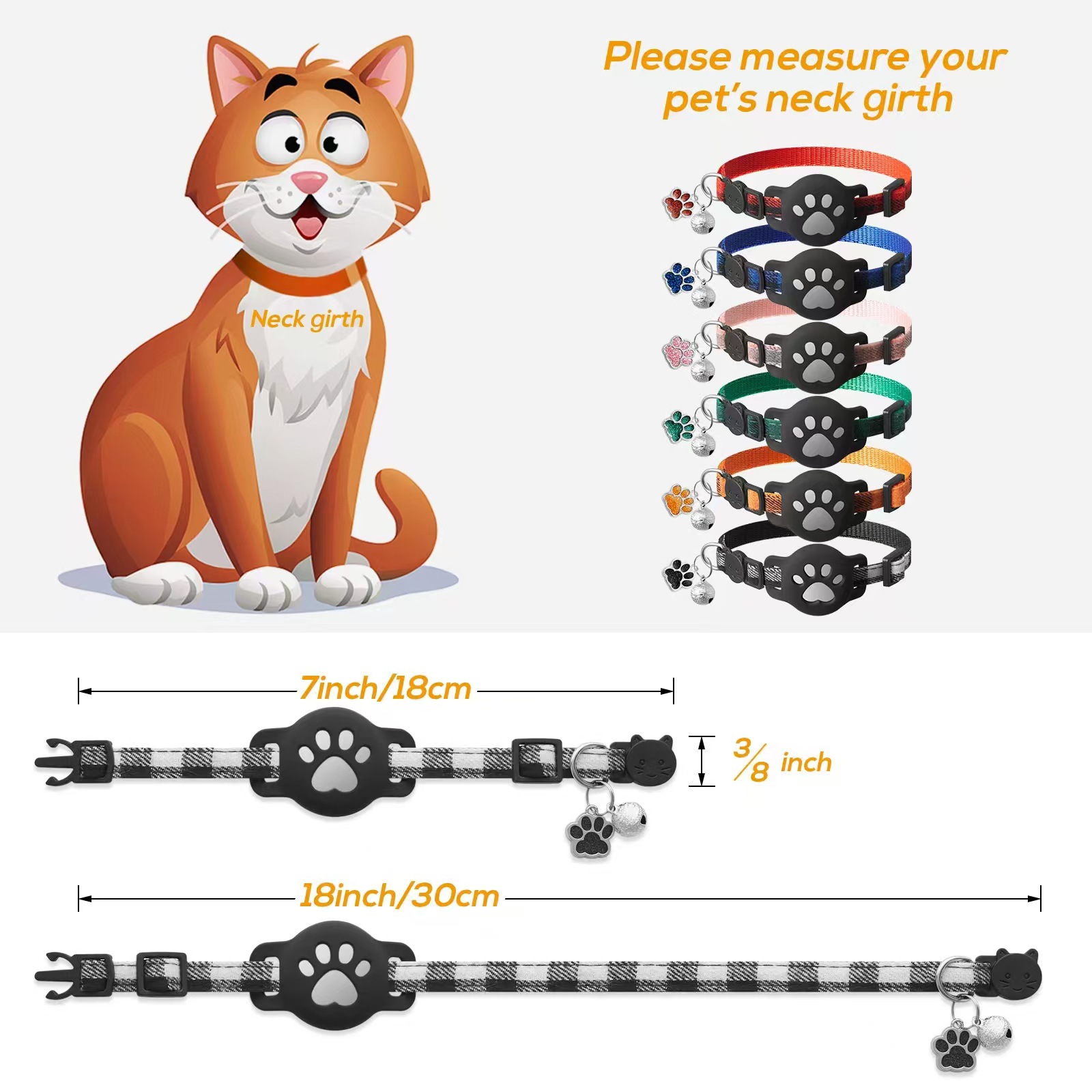 Please measure your pet's neck girth

Neck girth

7inch/18cm

$\frac{3}{8}$ inch

18inch/30cm