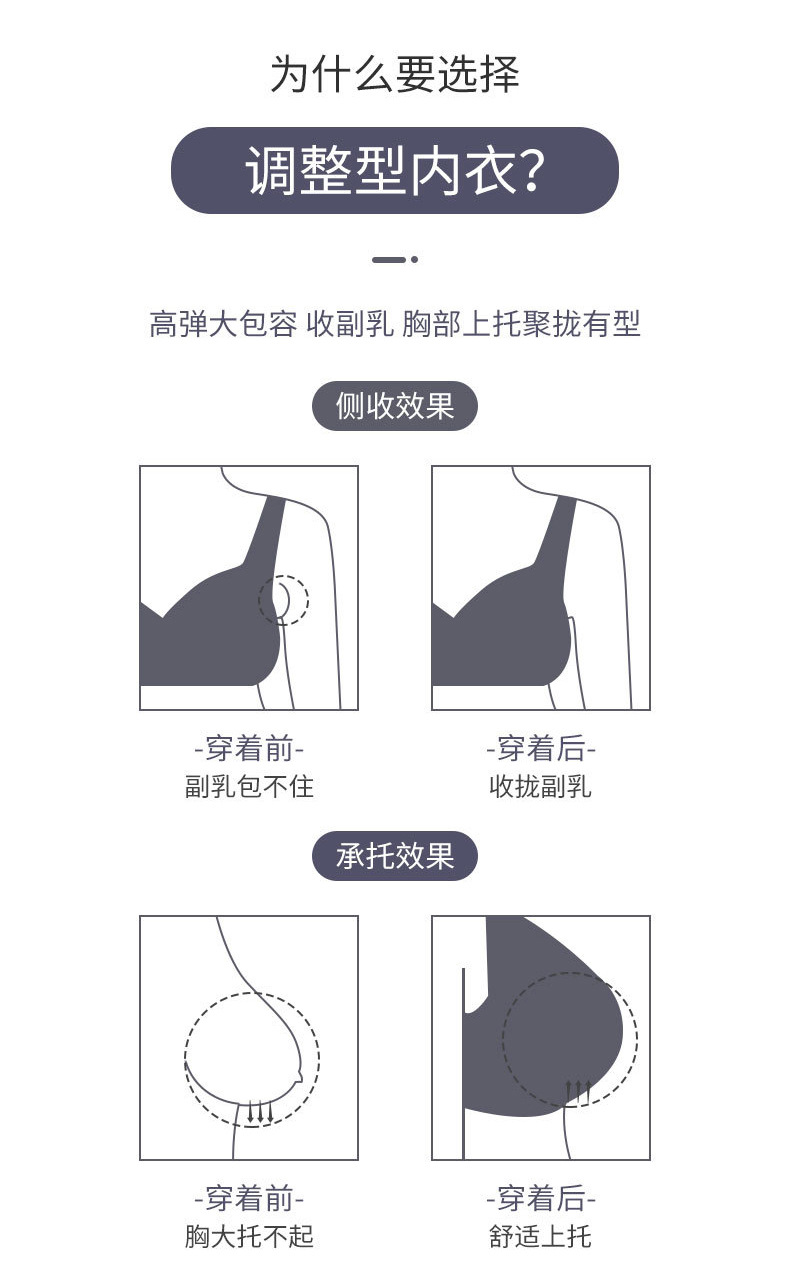 为什么要选择

调整型内衣?

高弹大包容 收副乳 胸部上托聚拢有型

侧收效果

-穿着前-
副乳包不住

-穿着后-
收拢副乳

承托效果

-穿着前-
胸大托不起

-穿着后-
舒适上托