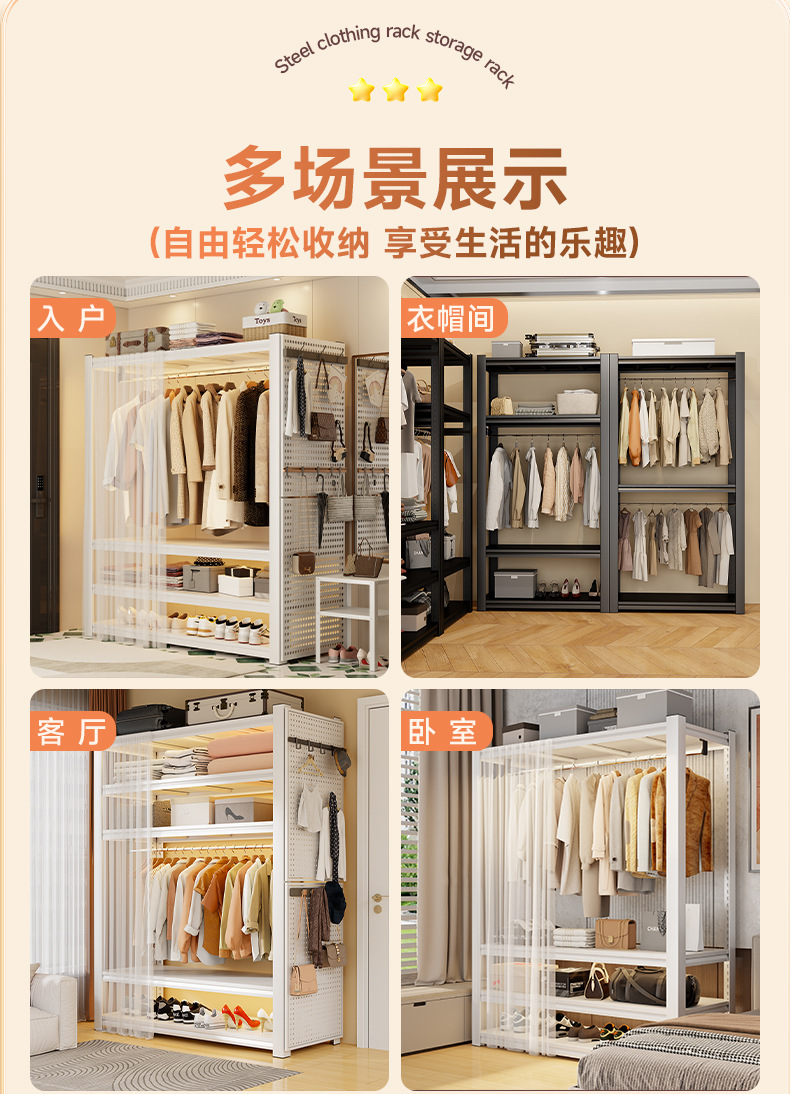 Steel clothing rack storage rack

多场景展示

(自由轻松收纳 享受生活的乐趣)

入户

Toys

衣帽间

客厅

卧室