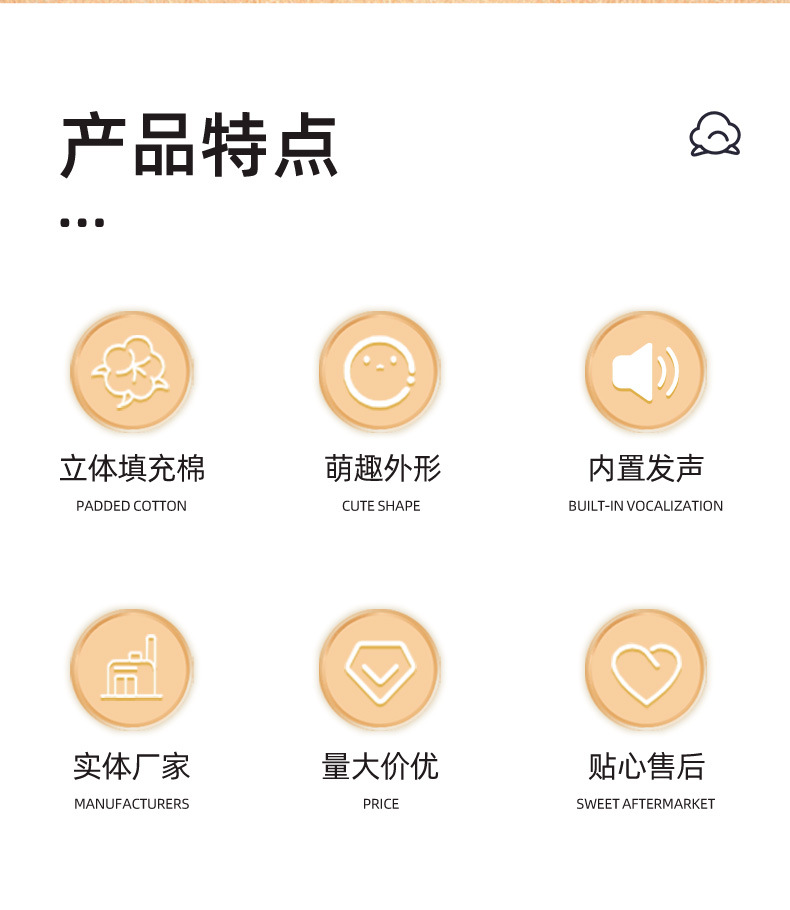 产品特点

立体填充棉
PADDED COTTON

萌趣外形
CUTE SHAPE

内置发声
BUILT-IN VOCALIZATION

实体厂家
MANUFACTURERS

量大价优
PRICE

贴心售后
SWEET AFTERMARKET