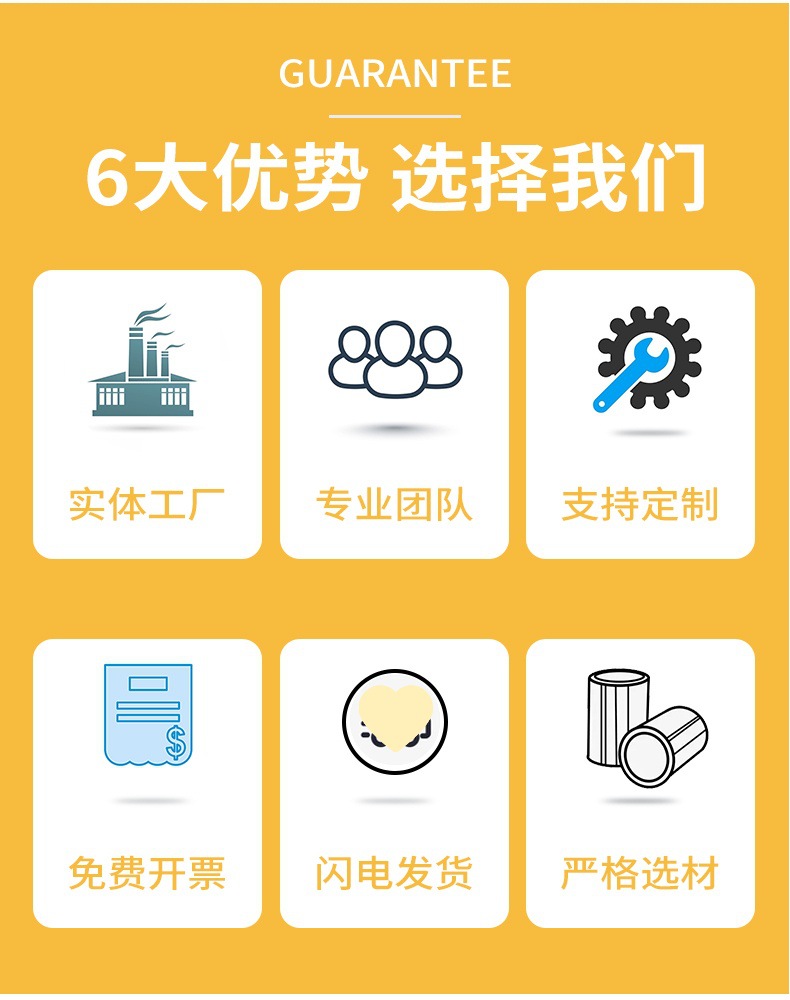 GUARANTEE

6大优势 选择我们

实体工厂

专业团队

支持定制

免费开票

闪电发货

严格选材