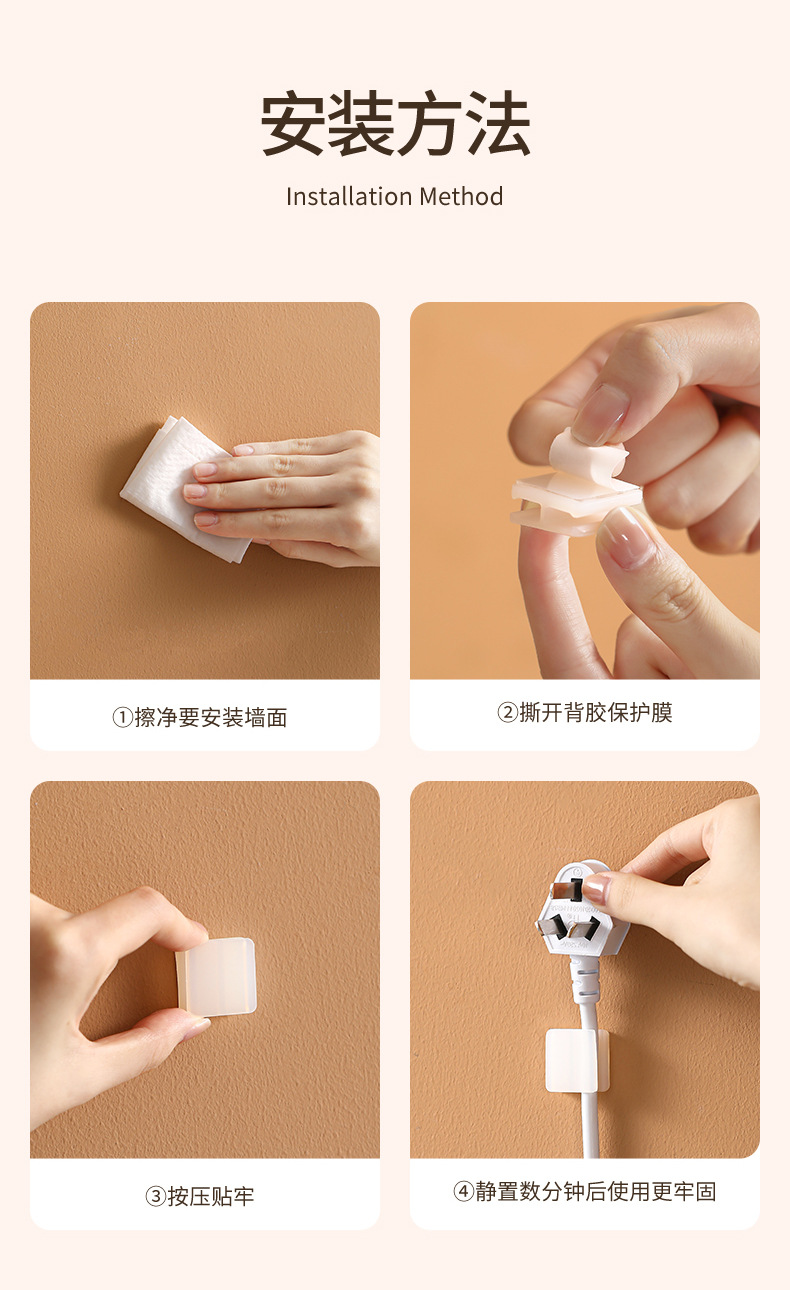 安装方法

Installation Method

①擦净要安装墙面

②撕开背胶保护膜

③按压贴牢

④静置数分钟后使用更牢固