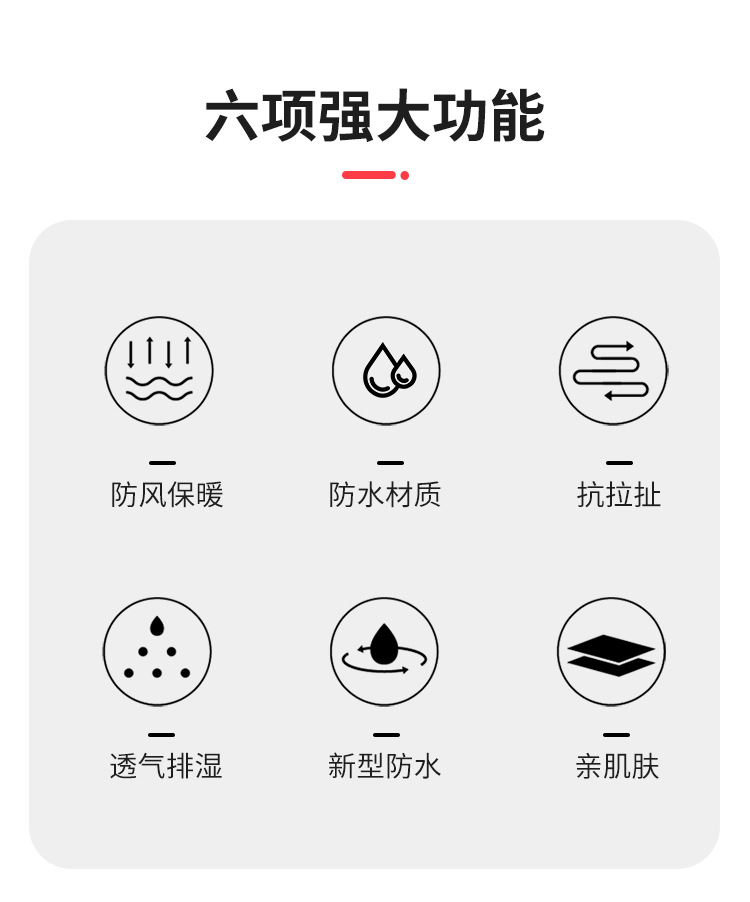 六项强大功能

防风保暖

防水材质

抗拉扯

透气排湿

新型防水

亲肌肤