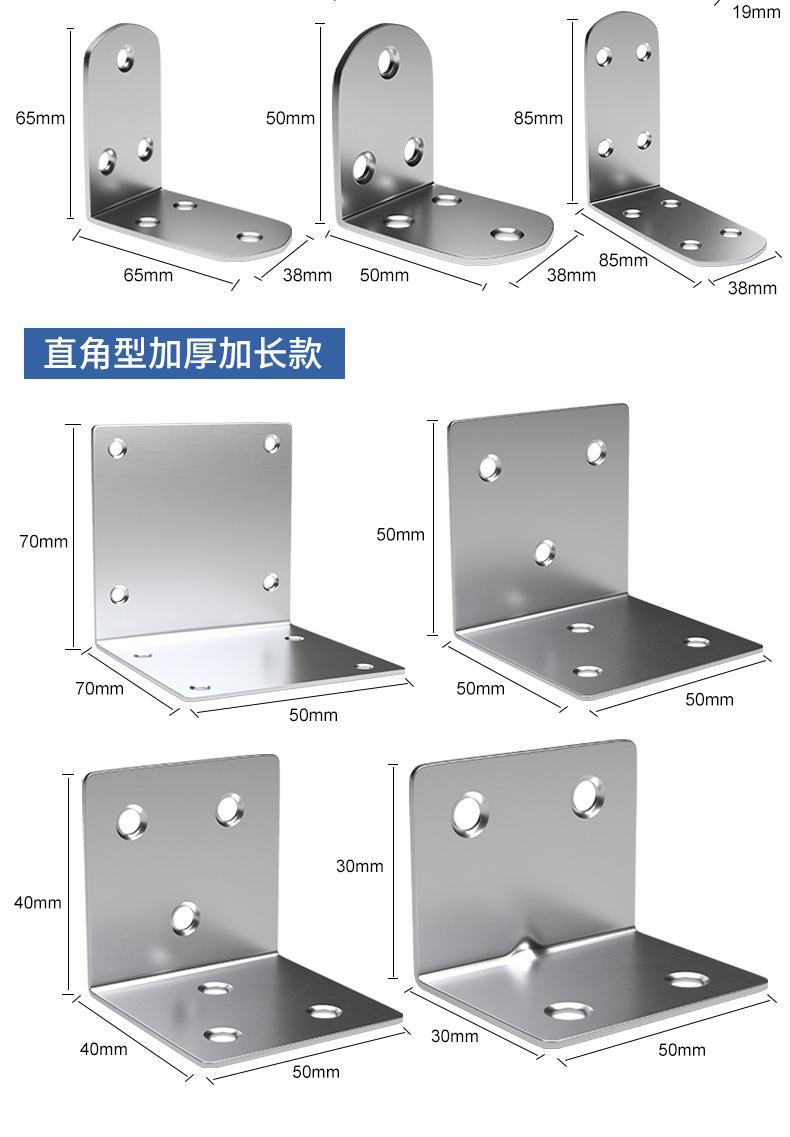 19mm

65mm
65mm
38mm

50mm
50mm
38mm

85mm
85mm
38mm

直角型加厚加长款

70mm
70mm
50mm

50mm
50mm
50mm

40mm
40mm
50mm

30mm
30mm
50mm